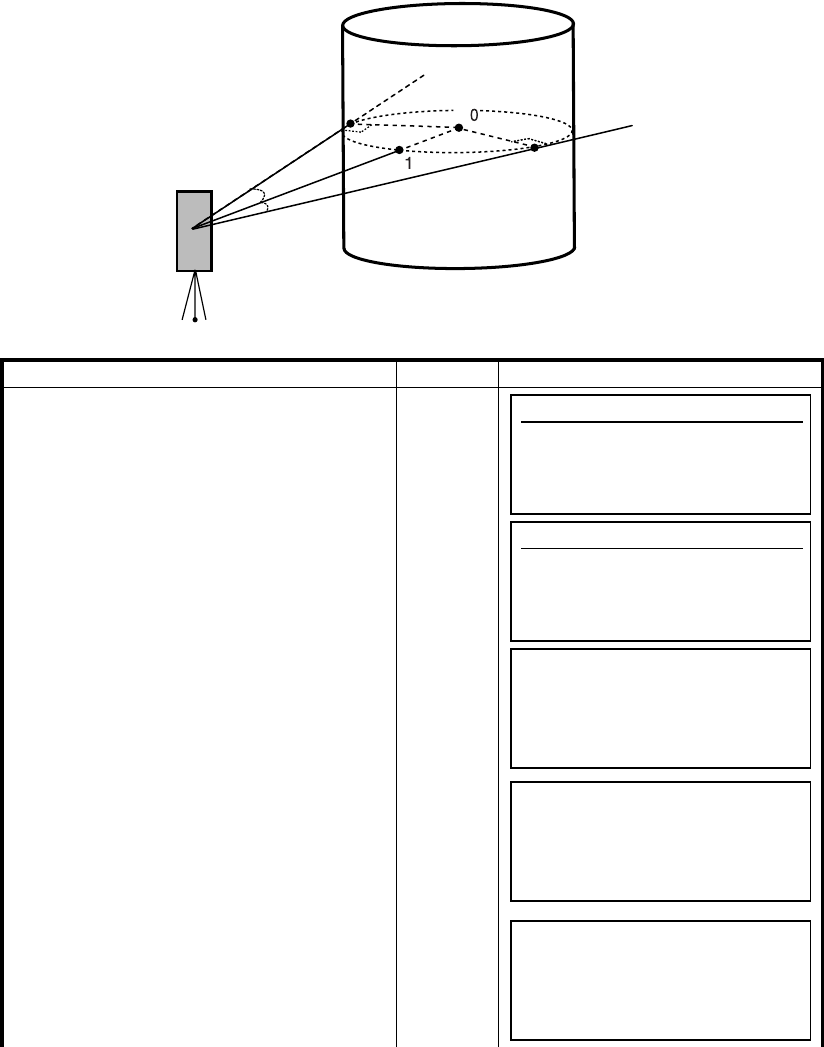 0

1