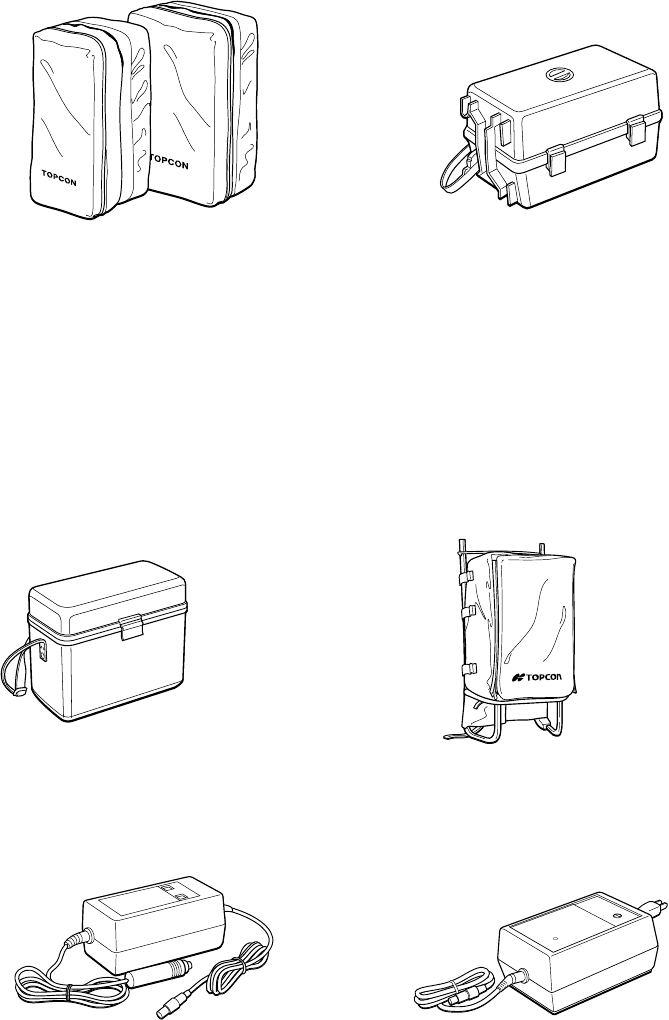 TOPCON

TOPCON

TOPCON