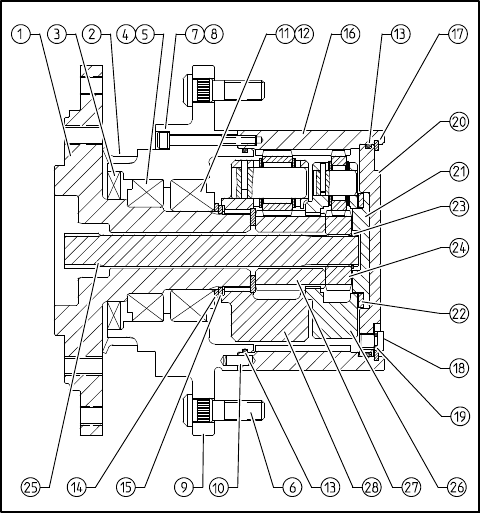 1 3 2 4 5 7 8 11 12 16 13 17 20 21 23 24 22 18 19 25 14 15 9 10 6 13 28 27 26