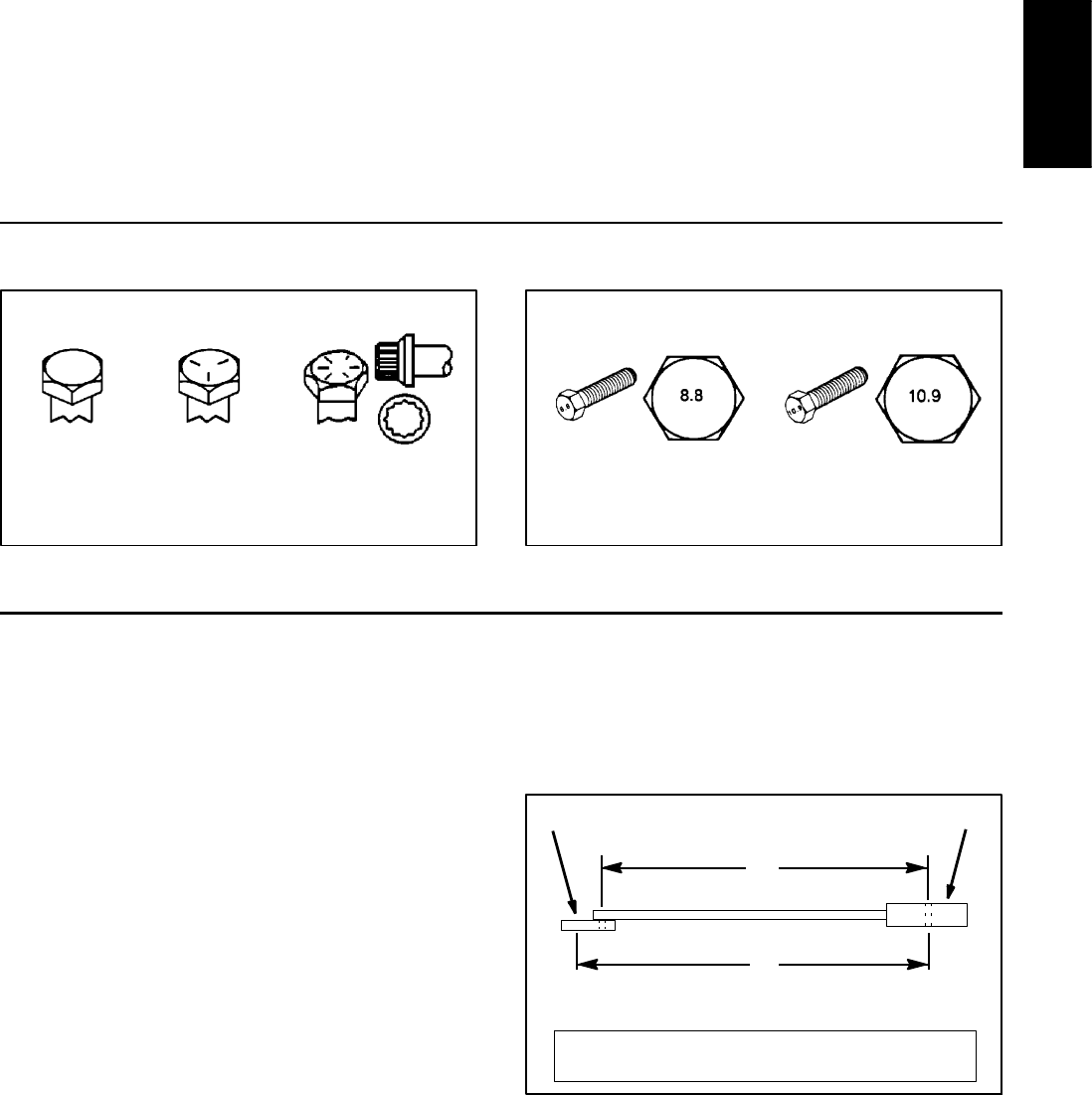 8.8

10.9