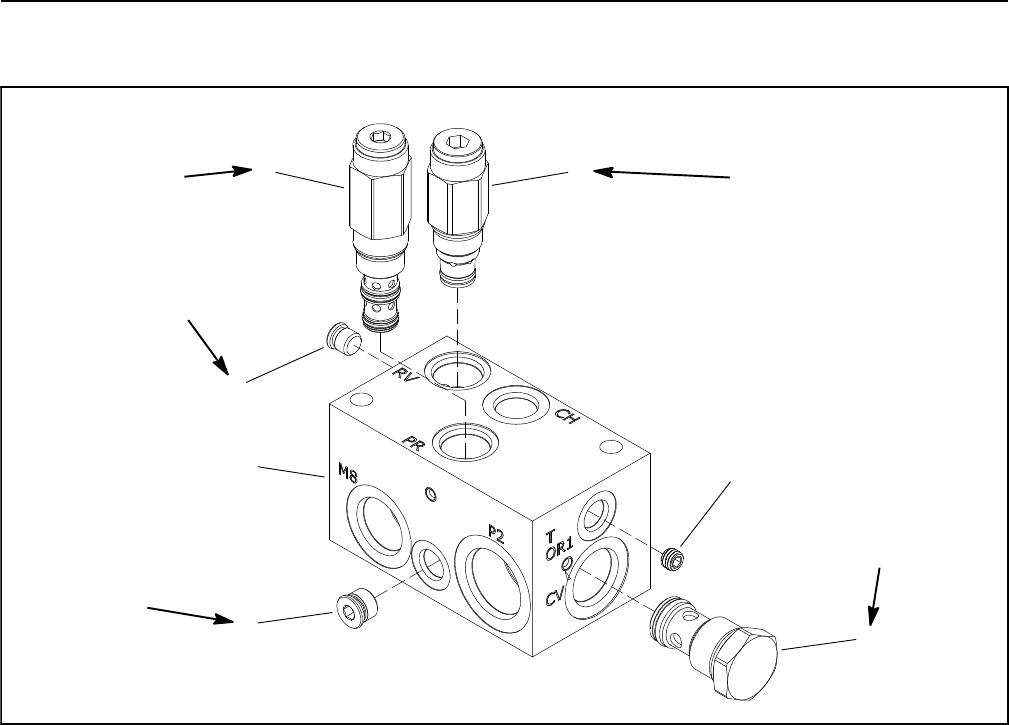 RV
CH
PR
M8
P2
T
OR1
CV