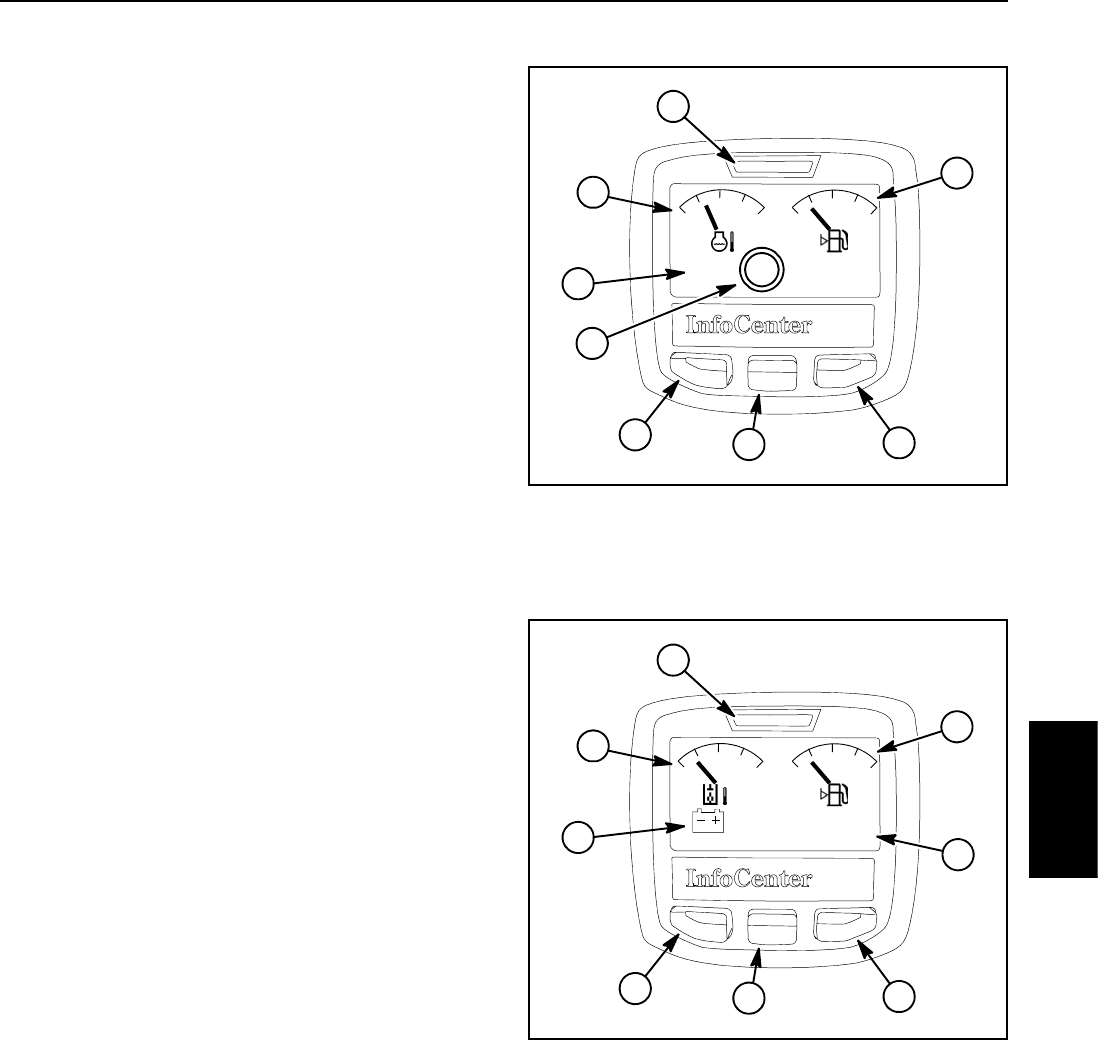 InfoCenter

InfoCenter