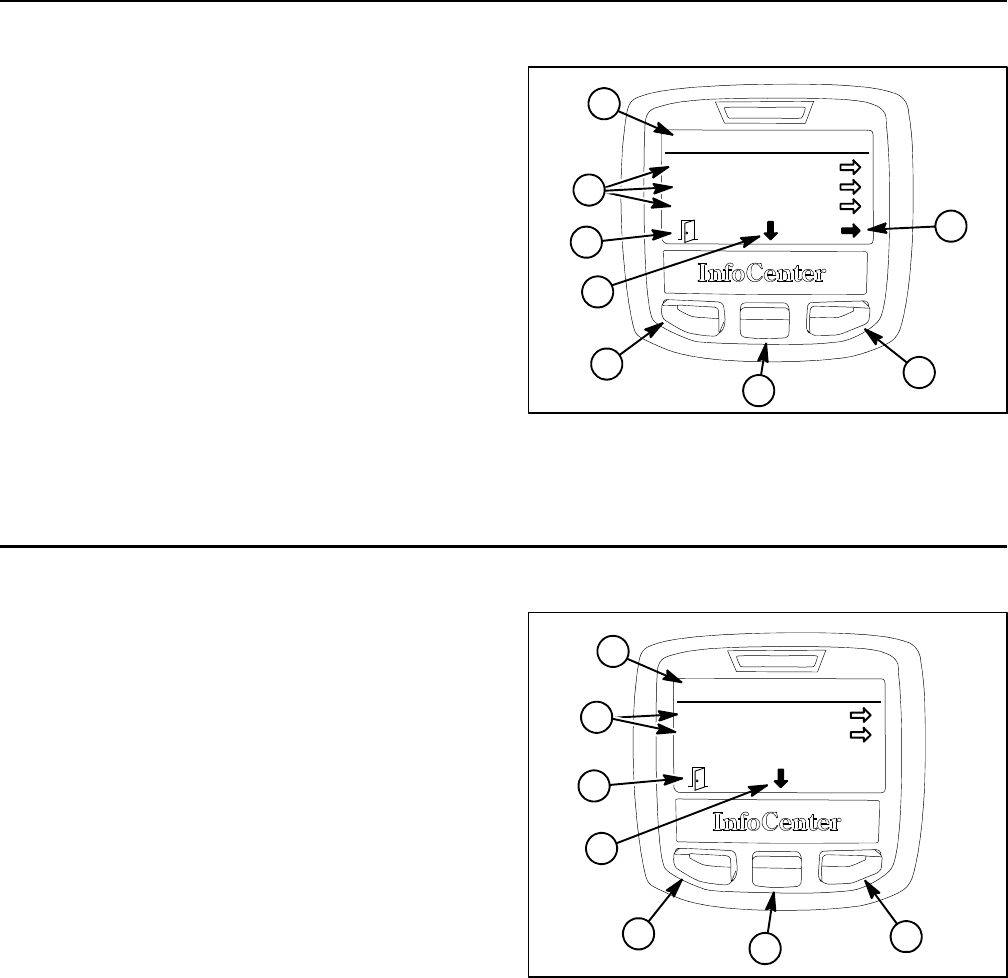 InfoCenter

InfoCenter