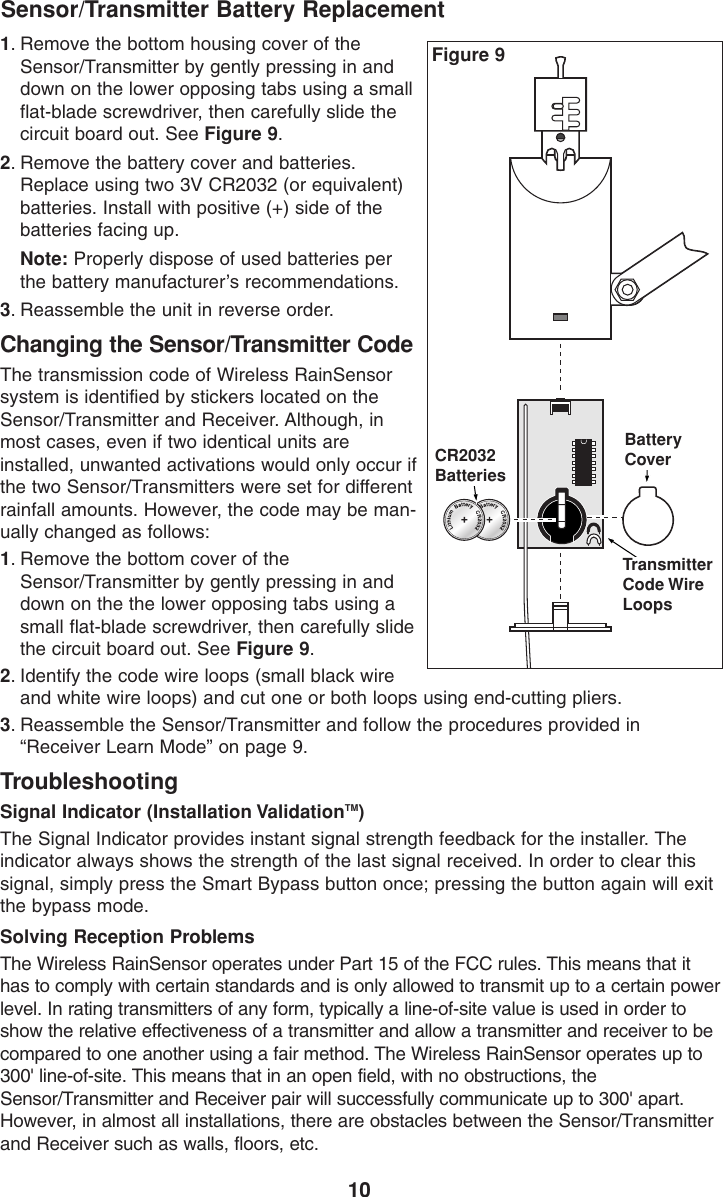 Sensor/Transmitter Battery Replacement

1. Remove the bottom housing cover of the Sensor/Transmitter by gently pressing in and down on the lower opposing tabs using a small flat-blade screwdriver, then carefully slide the circuit board out. See Figure 9.

2. Remove the battery cover and batteries. Replace using two 3V CR2032 (or equivalent) batteries. Install with positive (+) side of the batteries facing up.

Note: Properly dispose of used batteries per the battery manufacturer's recommendations.

3. Reassemble the unit in reverse order.

Changing the Sensor/Transmitter Code

The transmission code of Wireless RainSensor system is identified by stickers located on the Sensor/Transmitter and Receiver. Although, in most cases, even if two identical units are installed, unwanted activations would only occur if the two Sensor/Transmitters were set for different rainfall amounts. However, the code may be manually changed as follows:

1. Remove the bottom cover of the Sensor/Transmitter by gently pressing in and down on the the lower opposing tabs using a small flat-blade screwdriver, then carefully slide the circuit board out. See Figure 9.

2. Identify the code wire loops (small black wire and white wire loops) and cut one or both loops using end-cutting pliers.

3. Reassemble the Sensor/Transmitter and follow the procedures provided in "Receiver Learn Mode" on page 9.

Figure 9

CR2032 Batteries

Battery Cover

Transmitter Code Wire Loops

Troubleshooting

Signal Indicator (Installation Validation™)

The Signal Indicator provides instant signal strength feedback for the installer. The indicator always shows the strength of the last signal received. In order to clear this signal, simply press the Smart Bypass button once; pressing the button again will exit the bypass mode.

Solving Reception Problems

The Wireless RainSensor operates under Part 15 of the FCC rules. This means that it has to comply with certain standards and is only allowed to transmit up to a certain power level. In rating transmitters of any form, typically a line-of-site value is used in order to show the relative effectiveness of a transmitter and allow a transmitter and receiver to be compared to one another using a fair method. The Wireless RainSensor operates up to 300' line-of-site. This means that in an open field, with no obstructions, the Sensor/Transmitter and Receiver pair will successfully communicate up to 300' apart. However, in almost all installations, there are obstacles between the Sensor/Transmitter and Receiver such as walls, floors, etc.

10