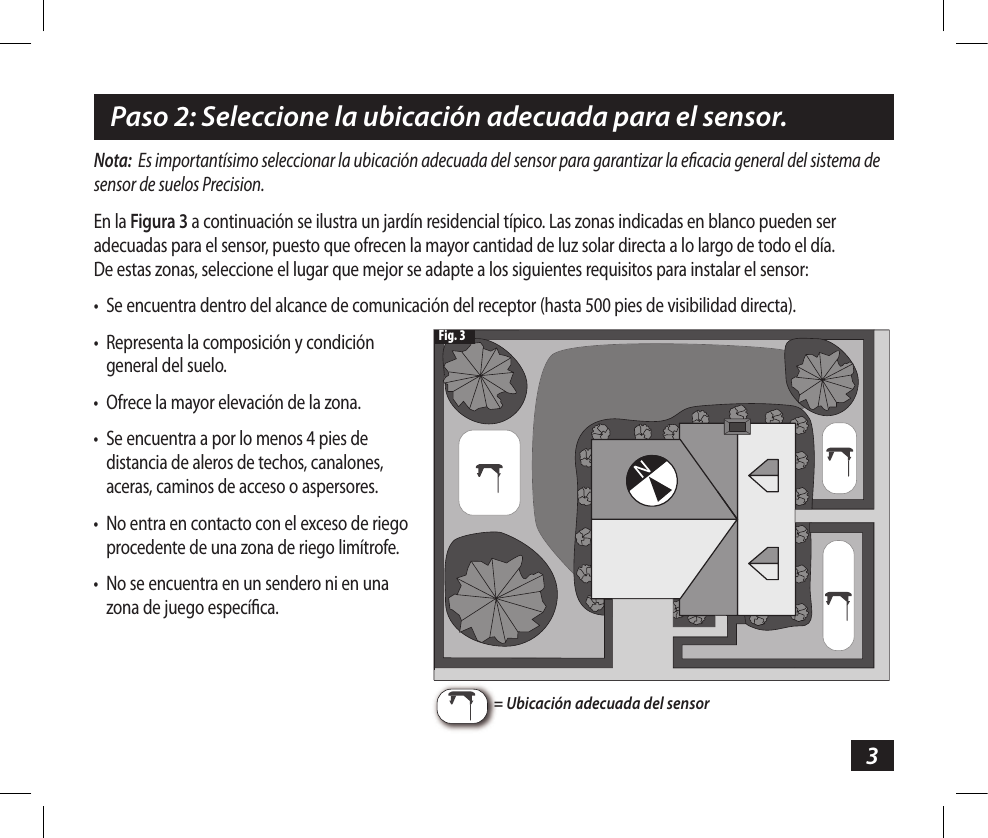 Paso 2: Seleccione la ubicación adecuada para el sensor.

Nota: Es importantísimo seleccionar la ubicación adecuada del sensor para garantizar la eficacia general del sistema de sensor de suelos Precision.

En la Figura 3 a continuación se ilustra un jardín residencial típico. Las zonas indicadas en blanco pueden ser adecuadas para el sensor, puesto que ofrecen la mayor cantidad de luz solar directa a lo largo de todo el día. De estas zonas, seleccione el lugar que mejor se adapte a los siguientes requisitos para instalar el sensor:

• Se encuentra dentro del alcance de comunicación del receptor (hasta 500 pies de visibilidad directa).

• Representa la composición y condición general del suelo.

• Ofrece la mayor elevación de la zona.

• Se encuentra a por lo menos 4 pies de distancia de aleros de techos, canalones, aceras, caminos de acceso o aspersores.

• No entra en contacto con el exceso de riego procedente de una zona de riego limítrofe.

• No se encuentra en un sendero ni en una zona de juego específica.

Fig. 3

N

= Ubicación adecuada del sensor

3