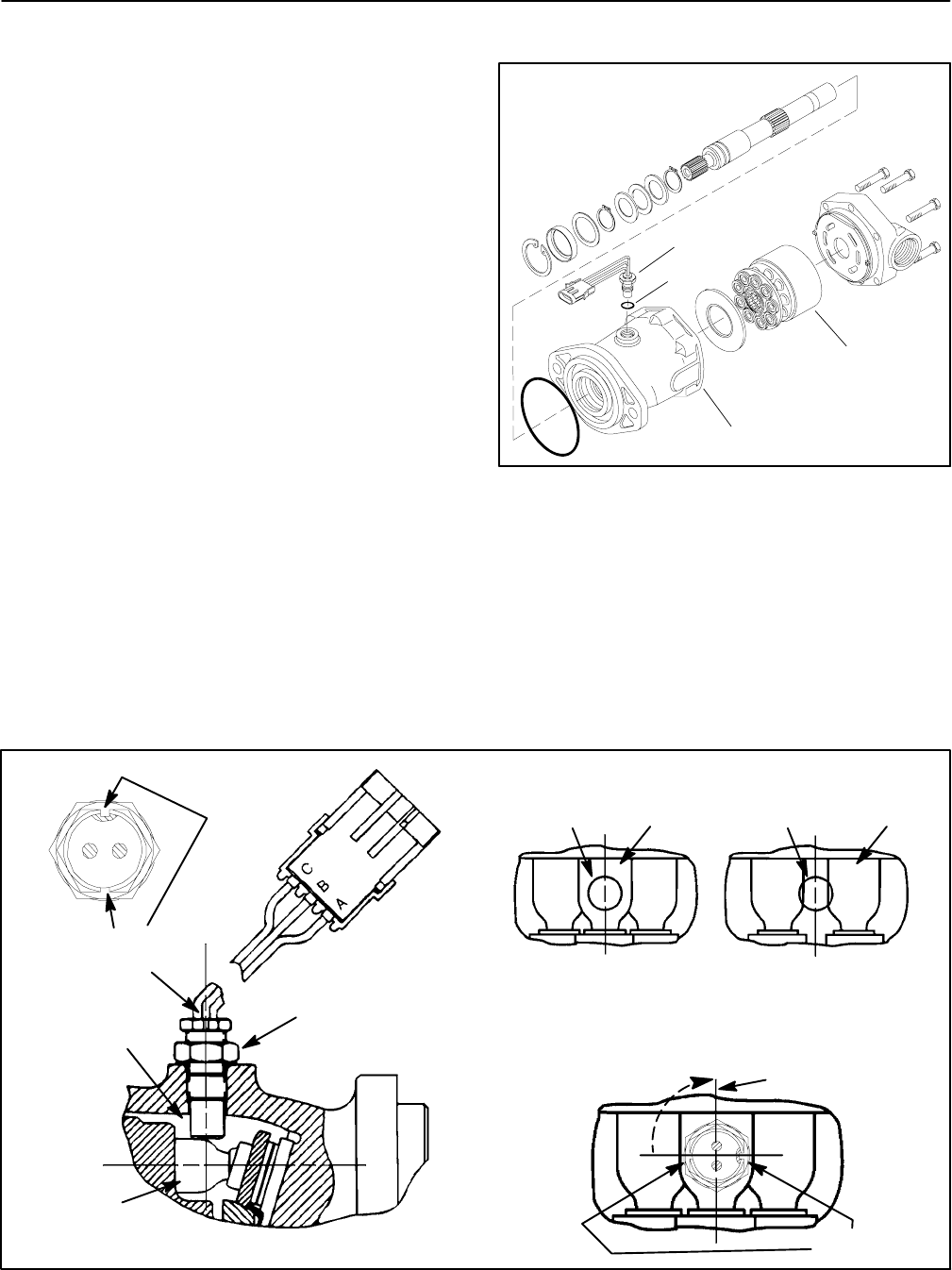 C
B
A