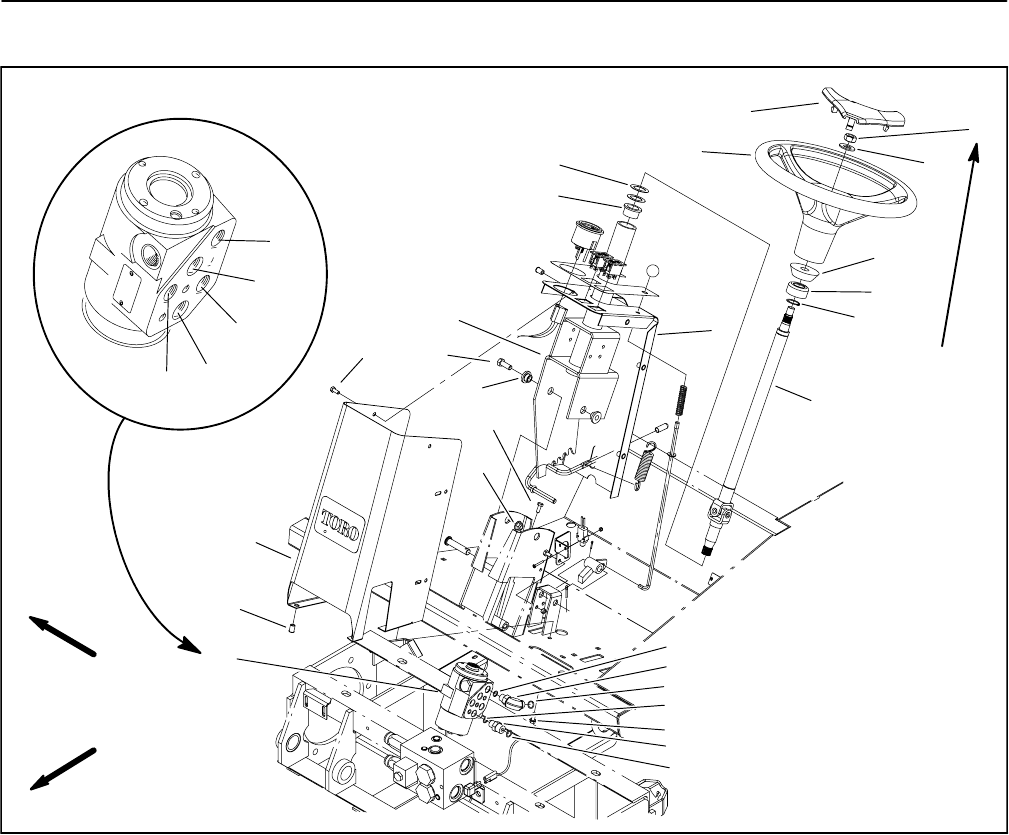 TORO