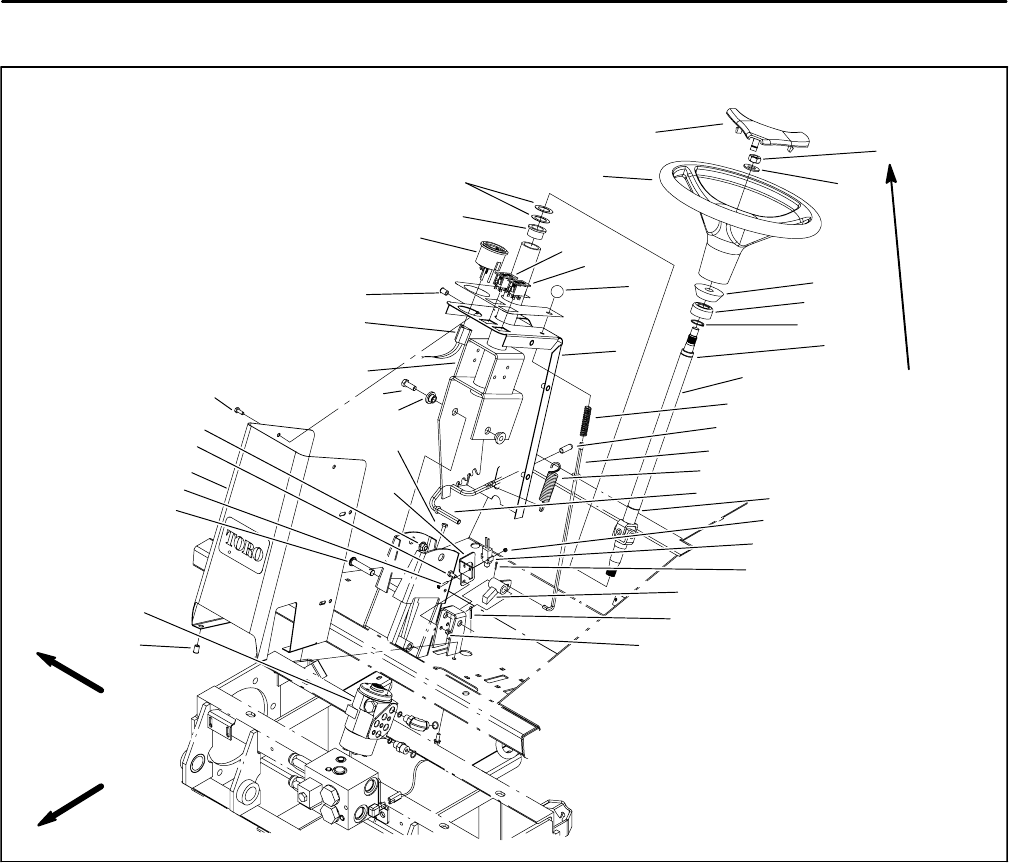 TORO