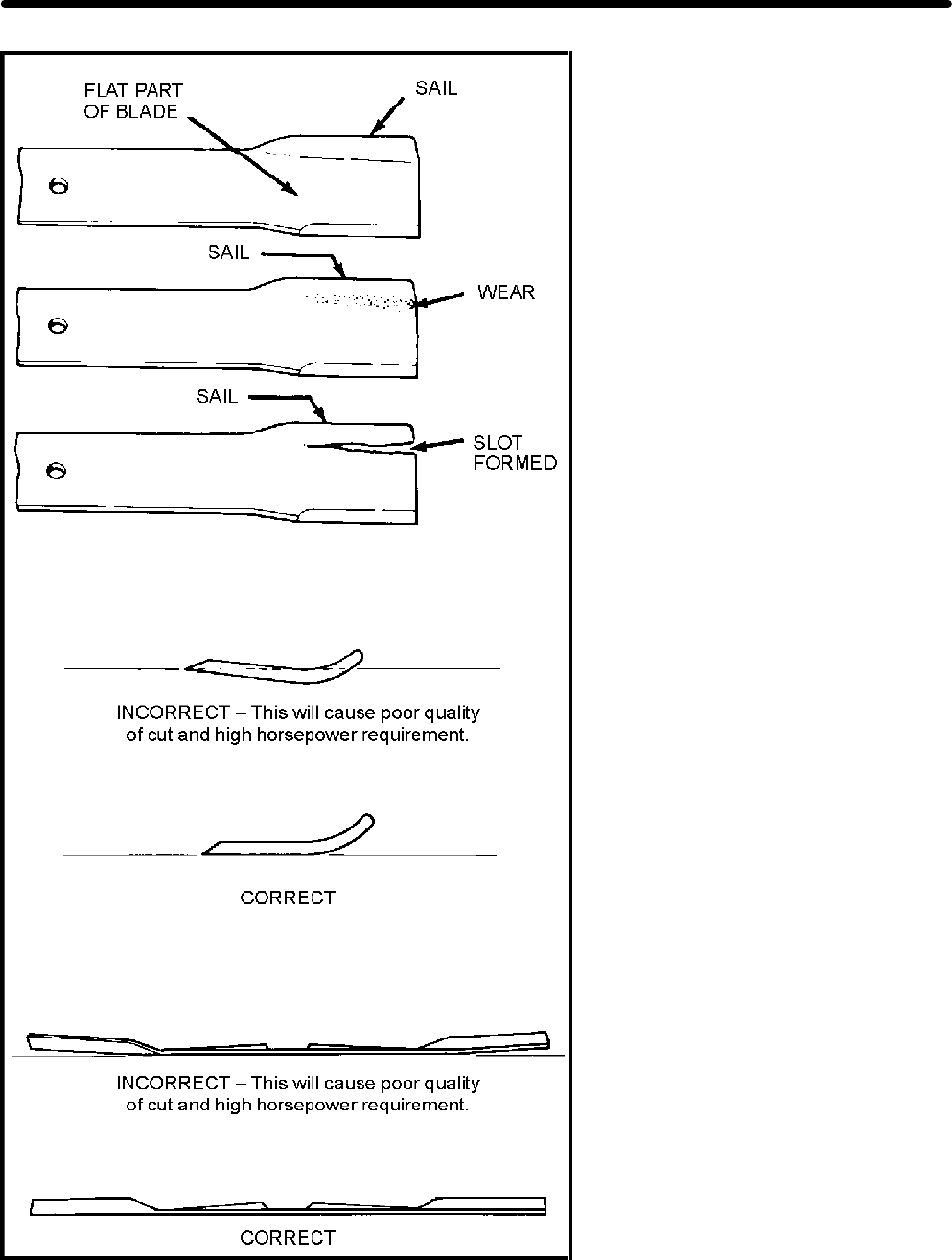 FLAT PART OF BLADE

SAIL

SAIL

WEAR

SAIL

SLOT FORMED

INCORRECT – This will cause poor quality of cut and high horsepower requirement.

CORRECT

INCORRECT – This will cause poor quality of cut and high horsepower requirement.

CORRECT