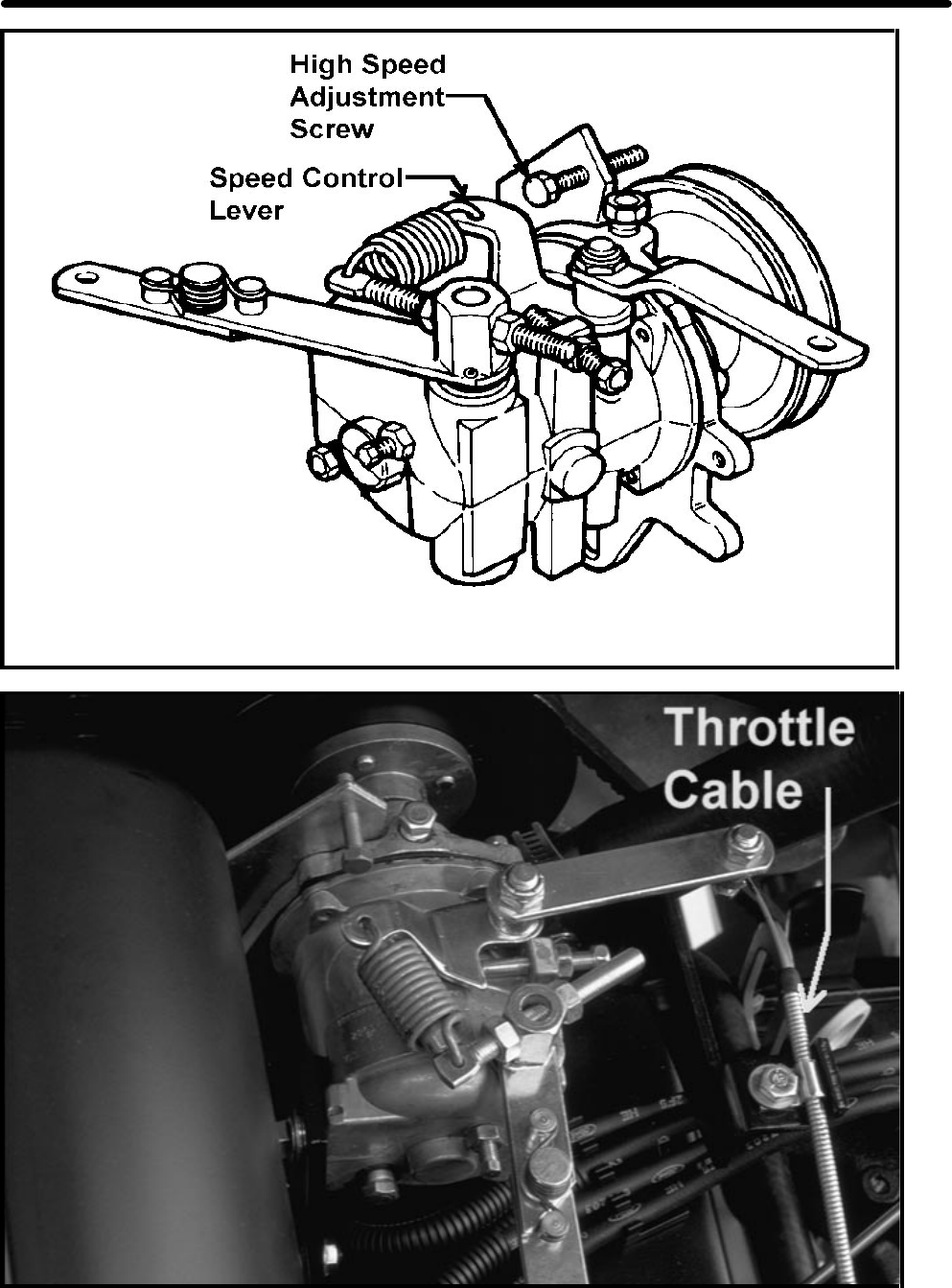 High Speed Adjustment Screw

Speed Control Lever

Throttle Cable