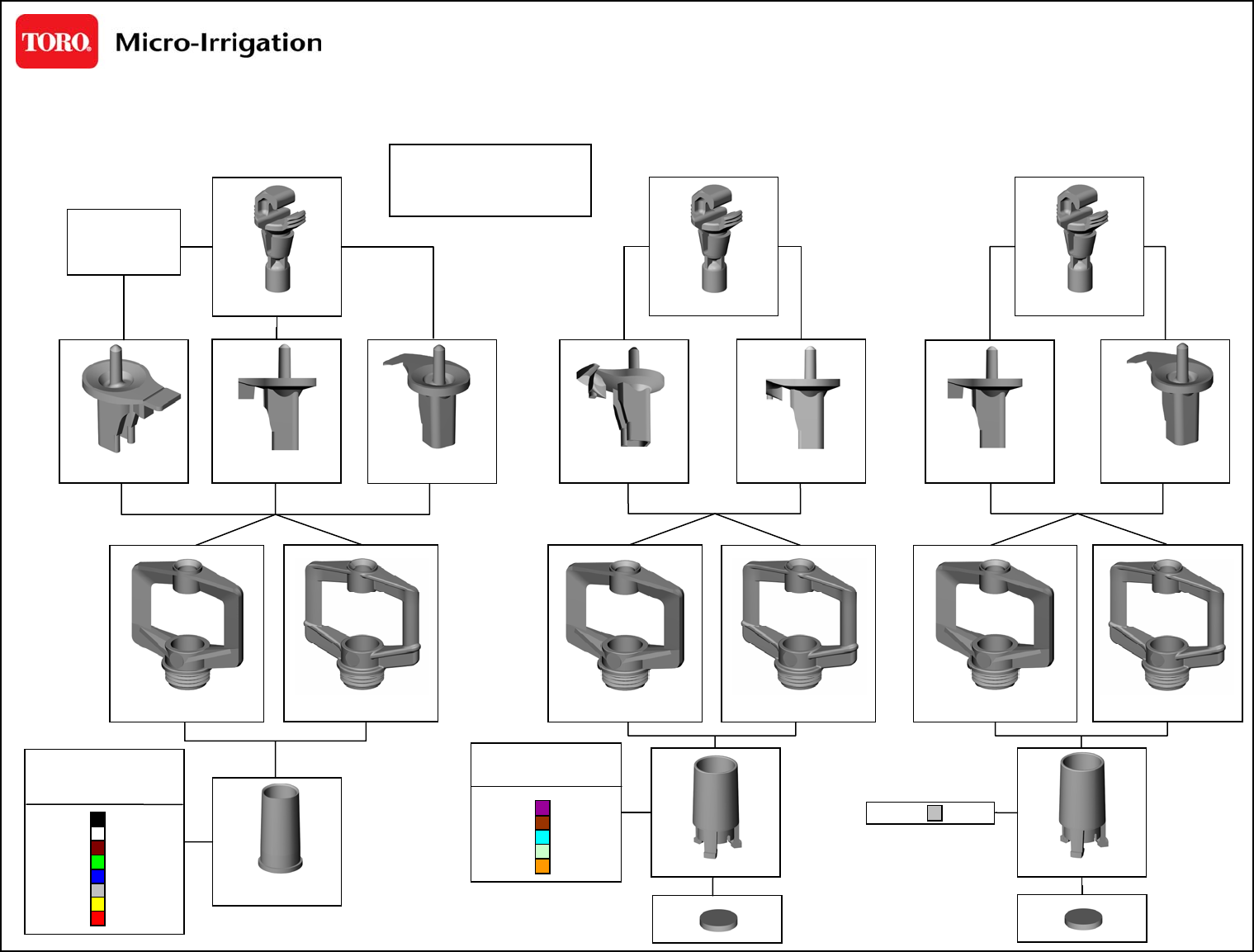 TORO. Micro-Irrigation