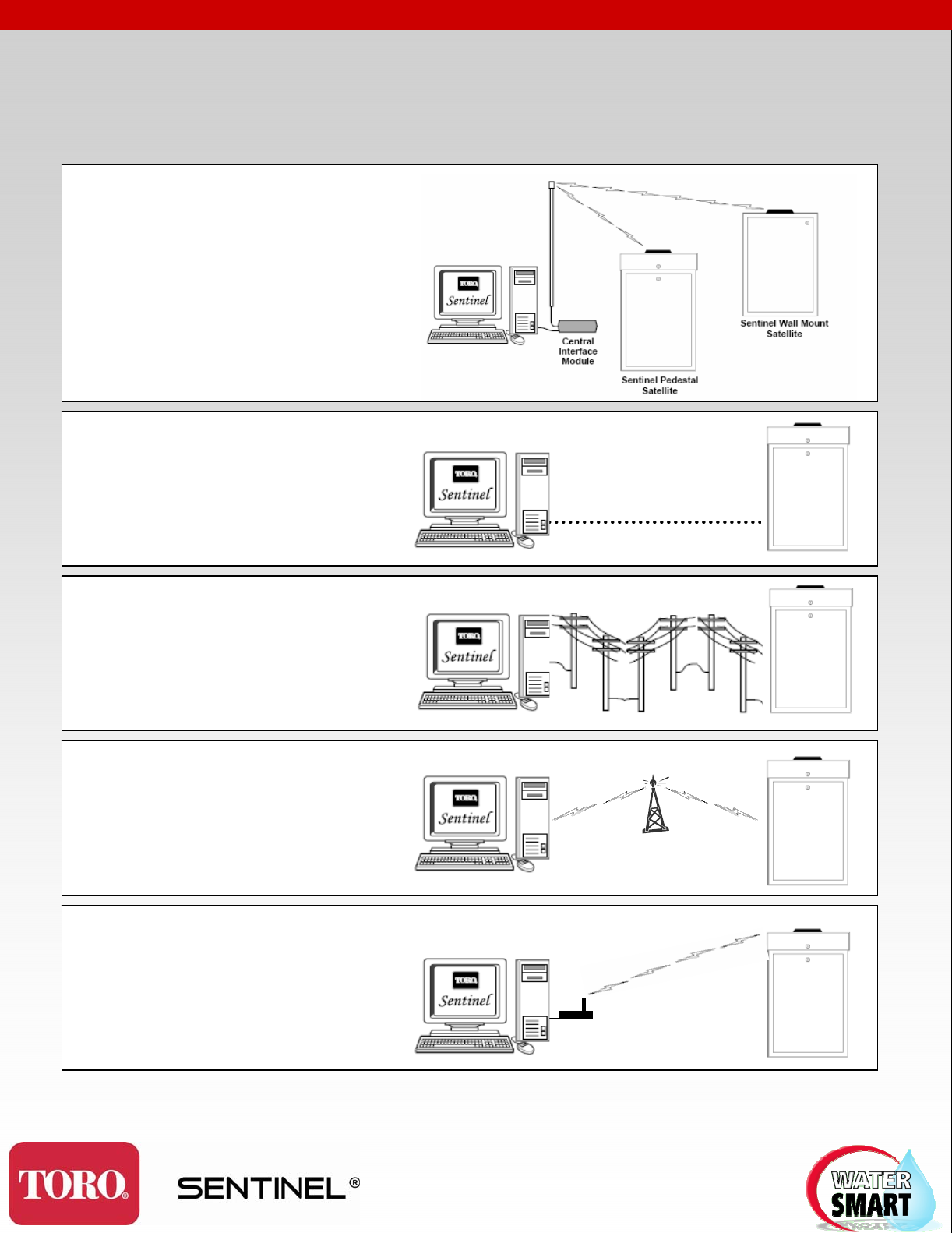 TORO
Sentinel

Central Interface Module

Sentinel Pedestal Satellite

Sentinel Wall Mount Satellite

TORO
Sentinel

TORO
Sentinel

TORO
Sentinel

TORO
Sentinel

TORO®

SENTINEL®

WATER SMART