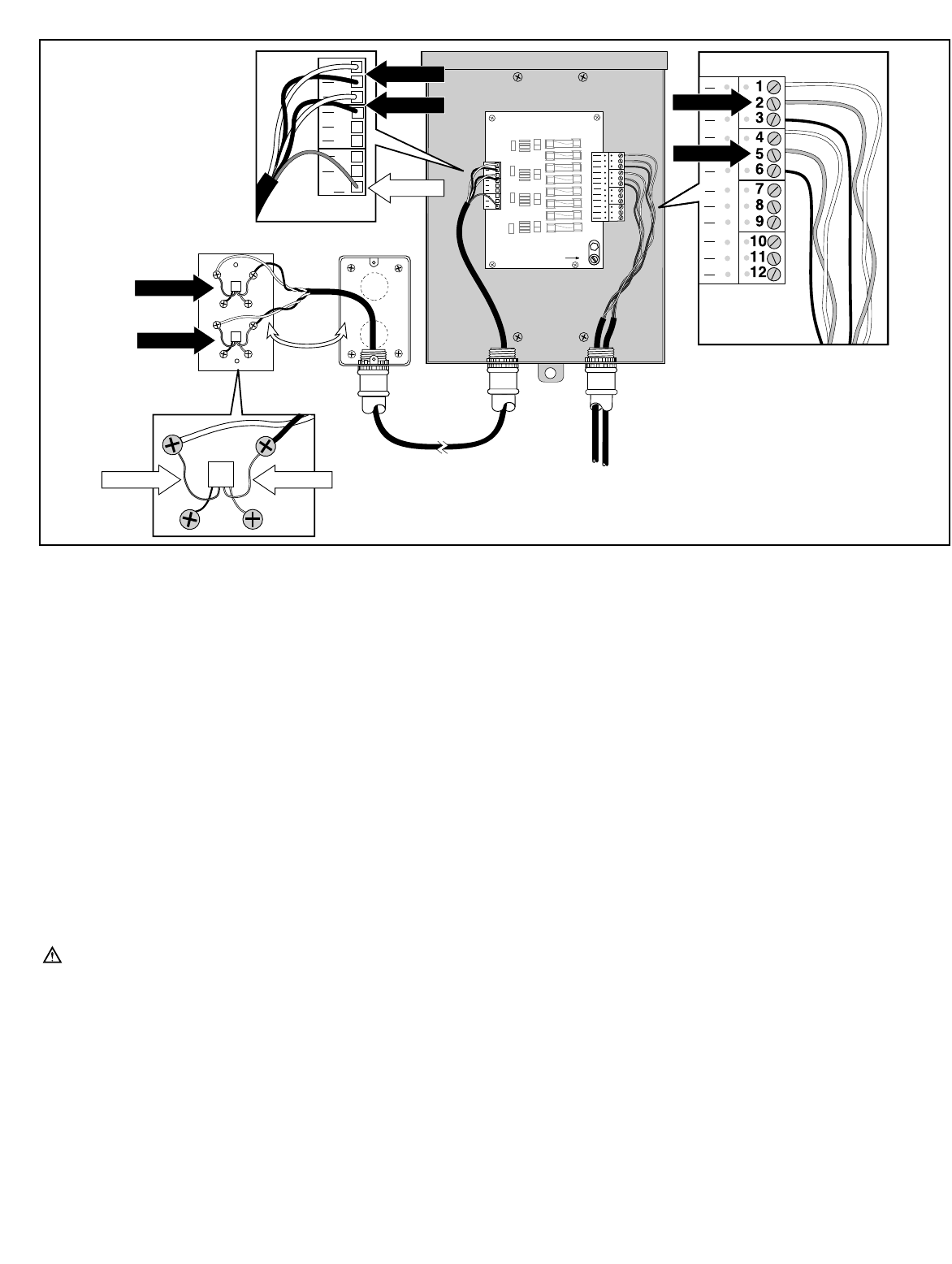 1
2
3
4
5
6
7
8
9
10
11
12