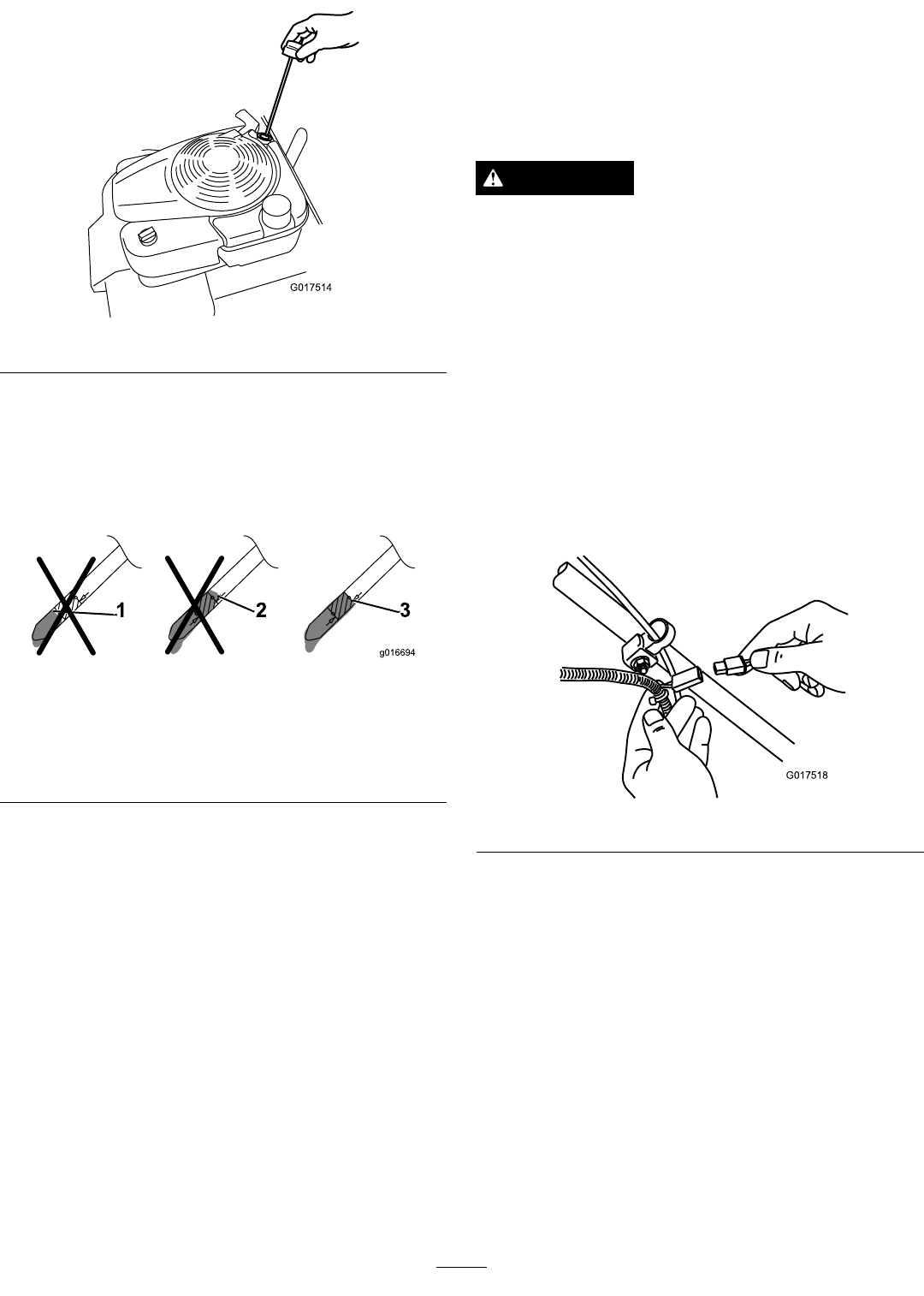 G017514

1

2

3

g016694

G017518