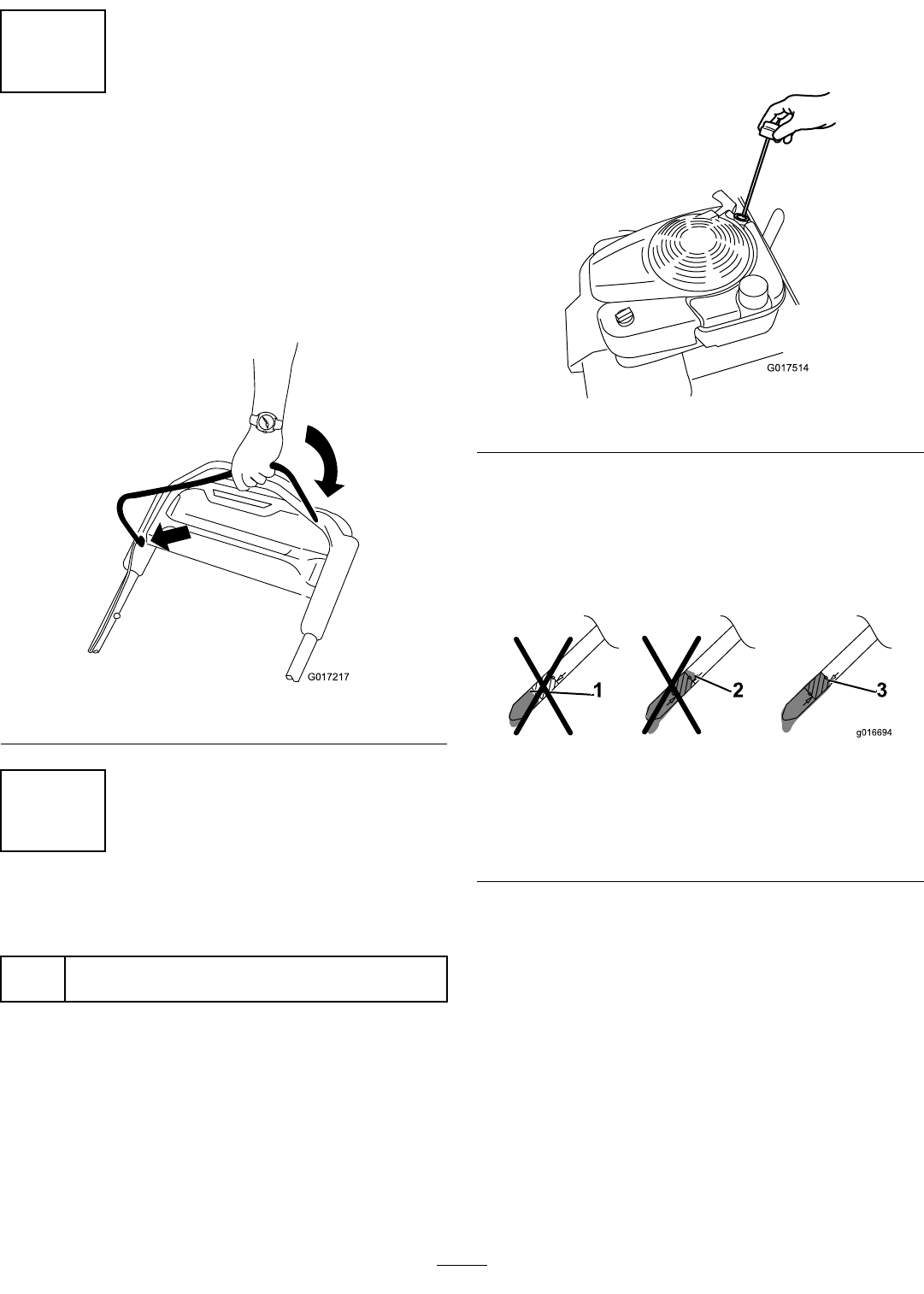 G017217

G017514

1

2

3

g016694