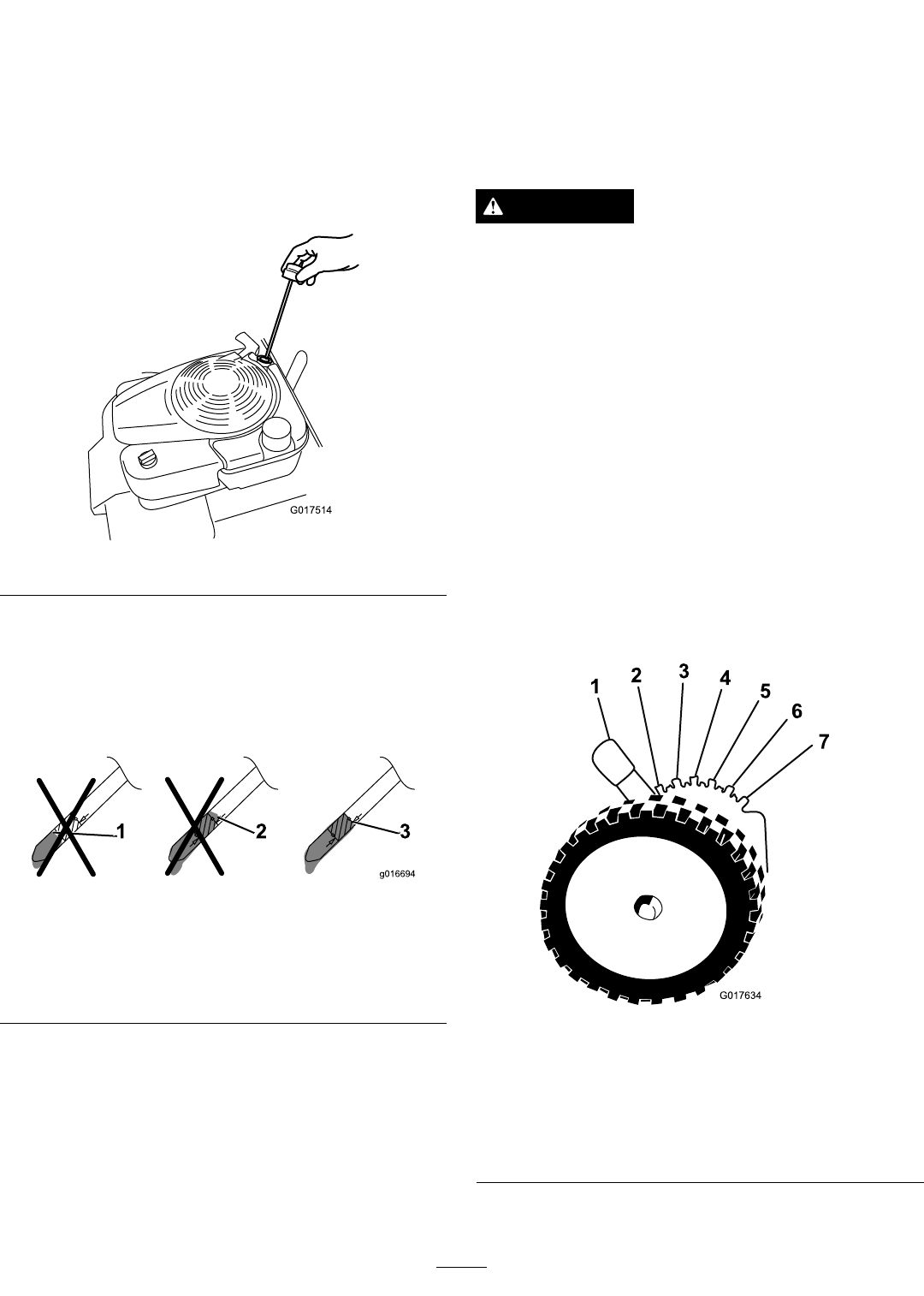 G017514

1

2

3

g016694

1 2 3 4 5 6 7

G017634