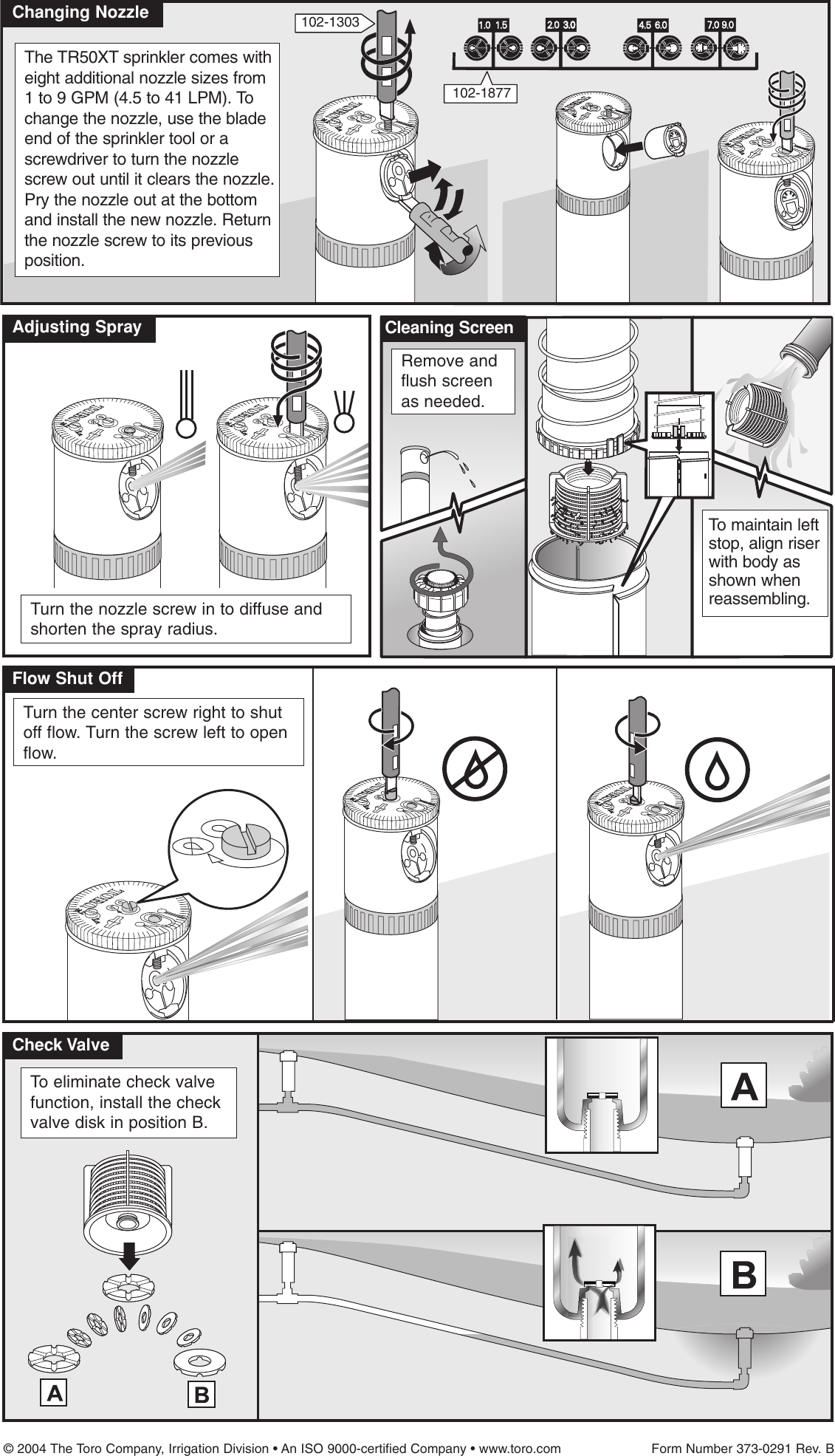 Changing Nozzle

The TR50XT sprinkler comes with eight additional nozzle sizes from 1 to 9 GPM (4.5 to 41 LPM). To change the nozzle, use the blade end of the sprinkler tool or a screwdriver to turn the nozzle screw out until it clears the nozzle. Pry the nozzle out at the bottom and install the new nozzle. Return the nozzle screw to its previous position.

102-1303

1.0 1.5 2.0 3.0 4.5 6.0 7.0 9.0

102-1877

Adjusting Spray

Turn the nozzle screw in to diffuse and shorten the spray radius.

Cleaning Screen

Remove and flush screen as needed.

To maintain left stop, align riser with body as shown when reassembling.

Flow Shut Off

Turn the center screw right to shut off flow. Turn the screw left to open flow.

Check Valve

To eliminate check valve function, install the check valve disk in position B.

A

B

A

B

© 2004 The Toro Company, Irrigation Division • An ISO 9000-certified Company • www.toro.com

Form Number 373-0291 Rev. B