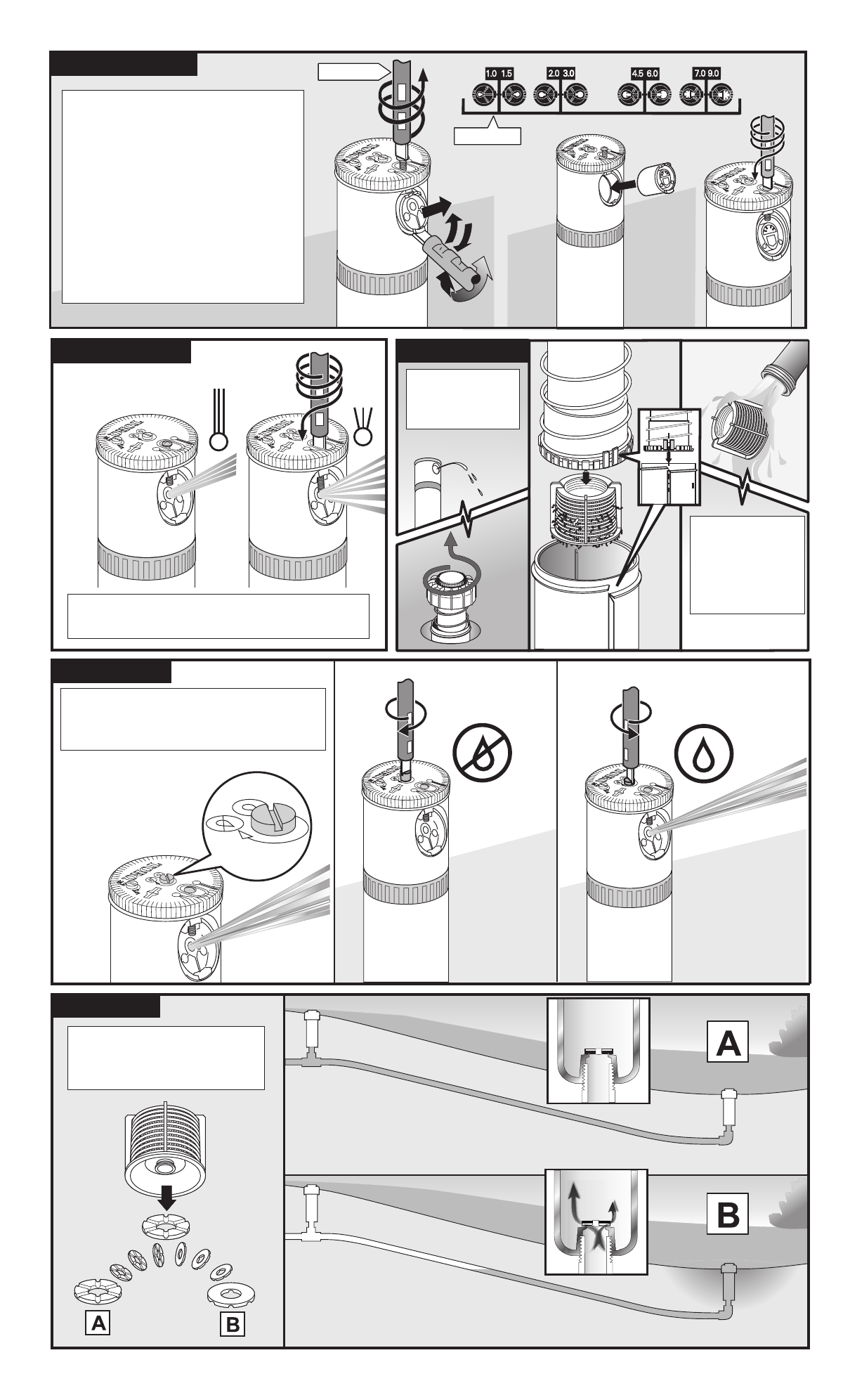 1.0 1.5 2.0 3.0 4.5 6.0 7.0 9.0

A

B

A

B