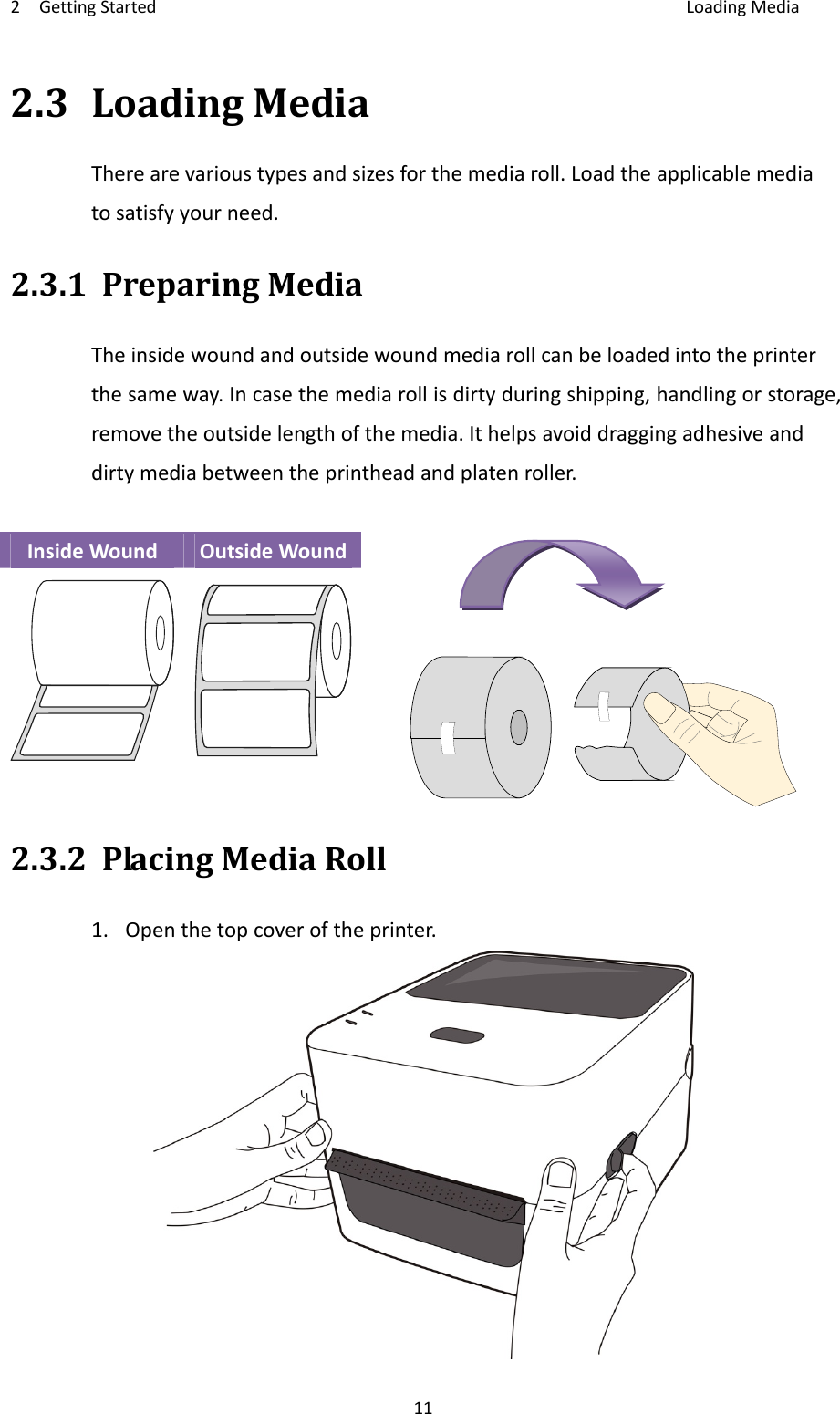 2 Getting Started Loading Media

2.3 Loading Media

There are various types and sizes for the media roll. Load the applicable media to satisfy your need.

2.3.1 Preparing Media

The inside wound and outside wound media roll can be loaded into the printer the same way. In case the media roll is dirty during shipping, handling or storage, remove the outside length of the media. It helps avoid dragging adhesive and dirty media between the printhead and platen roller.

Inside Wound

Outside Wound

2.3.2 Placing Media Roll

1. Open the top cover of the printer.

11