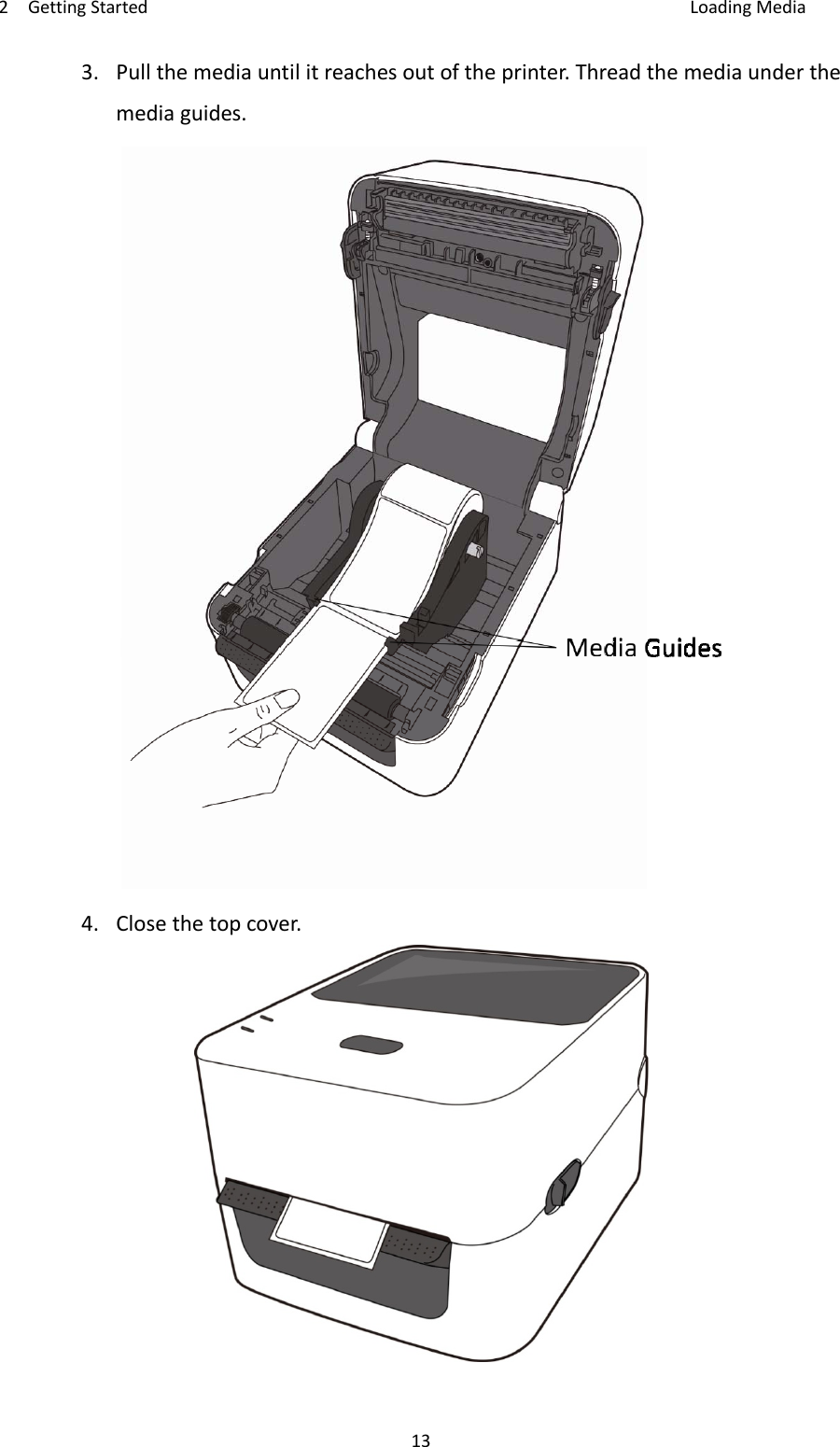 2 Getting Started Loading Media

3. Pull the media until it reaches out of the printer. Thread the media under the media guides.

Media Guides

4. Close the top cover.

13