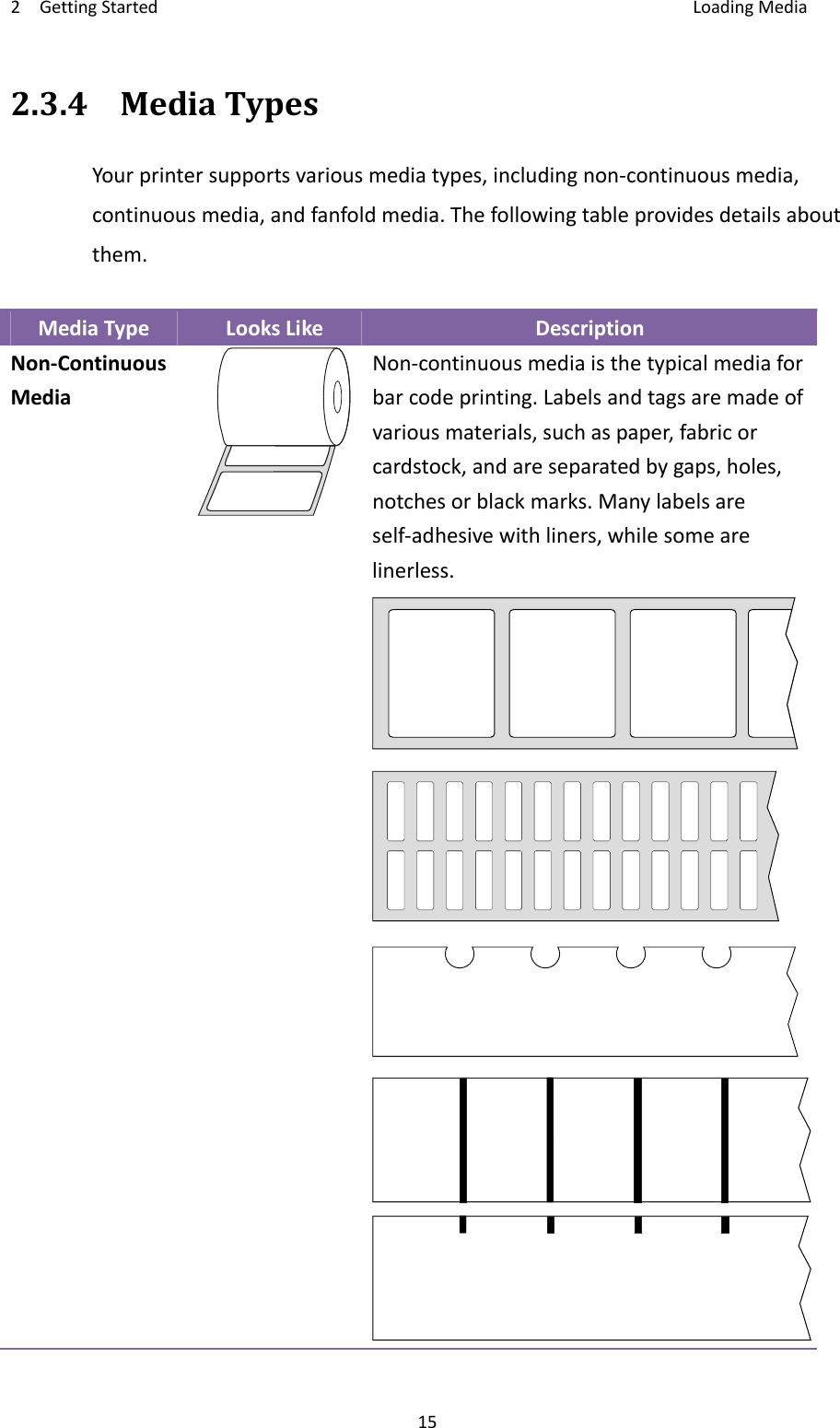 2 Getting Started Loading Media

2.3.4 Media Types

Your printer supports various media types, including non-continuous media, continuous media, and fanfold media. The following table provides details about them.

| Media Type | Looks Like | Description |
|---|---|---|
| Non-Continuous Media | | Non-continuous media is the typical media for bar code printing. Labels and tags are made of various materials, such as paper, fabric or cardstock, and are separated by gaps, holes, notches or black marks. Many labels are self-adhesive with liners, while some are linerless. |

15