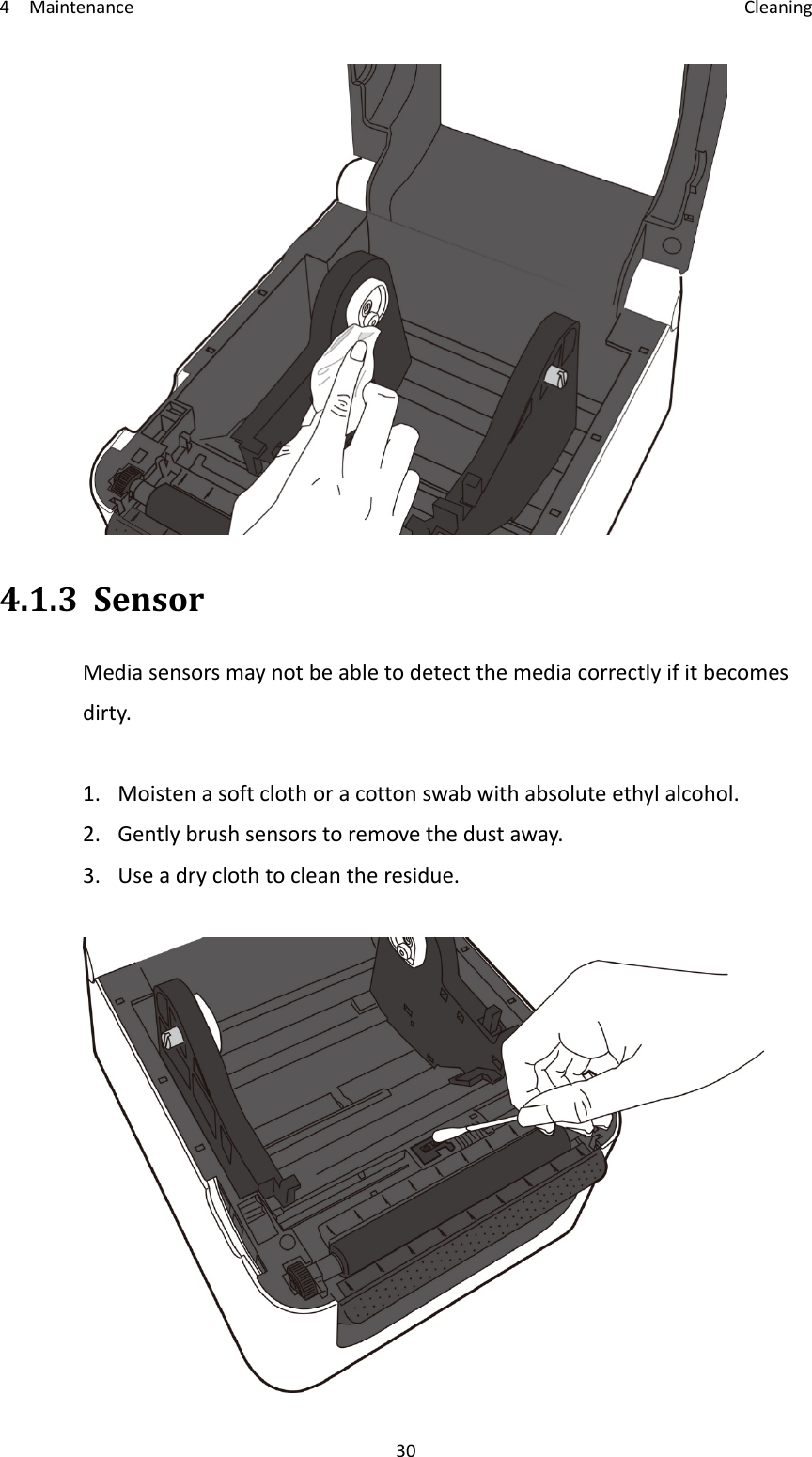 4 Maintenance Cleaning

4.1.3 Sensor

Media sensors may not be able to detect the media correctly if it becomes dirty.

1. Moisten a soft cloth or a cotton swab with absolute ethyl alcohol.
2. Gently brush sensors to remove the dust away.
3. Use a dry cloth to clean the residue.

30