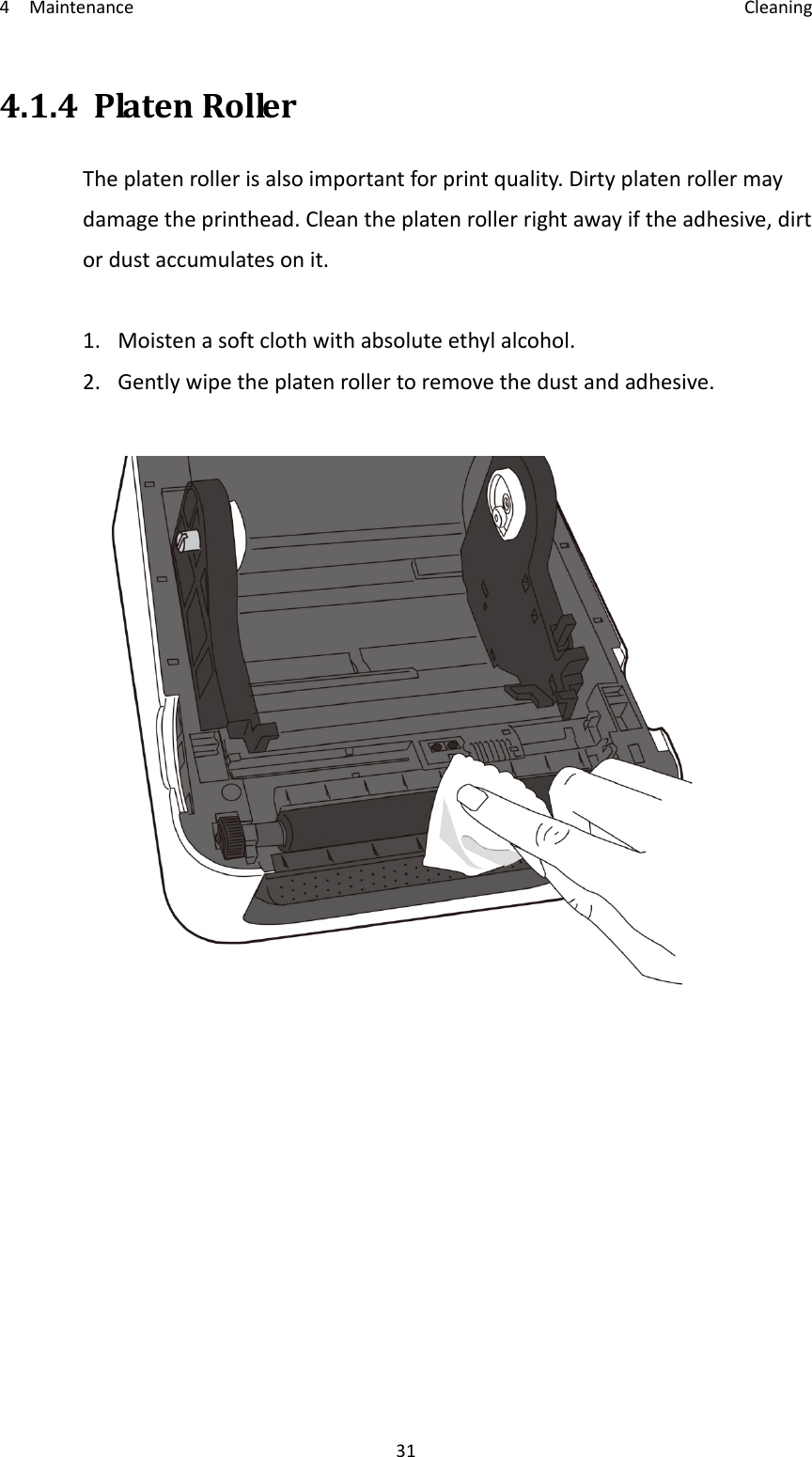 4 Maintenance Cleaning

4.1.4 Platen Roller

The platen roller is also important for print quality. Dirty platen roller may damage the printhead. Clean the platen roller right away if the adhesive, dirt or dust accumulates on it.

1. Moisten a soft cloth with absolute ethyl alcohol.
2. Gently wipe the platen roller to remove the dust and adhesive.

31