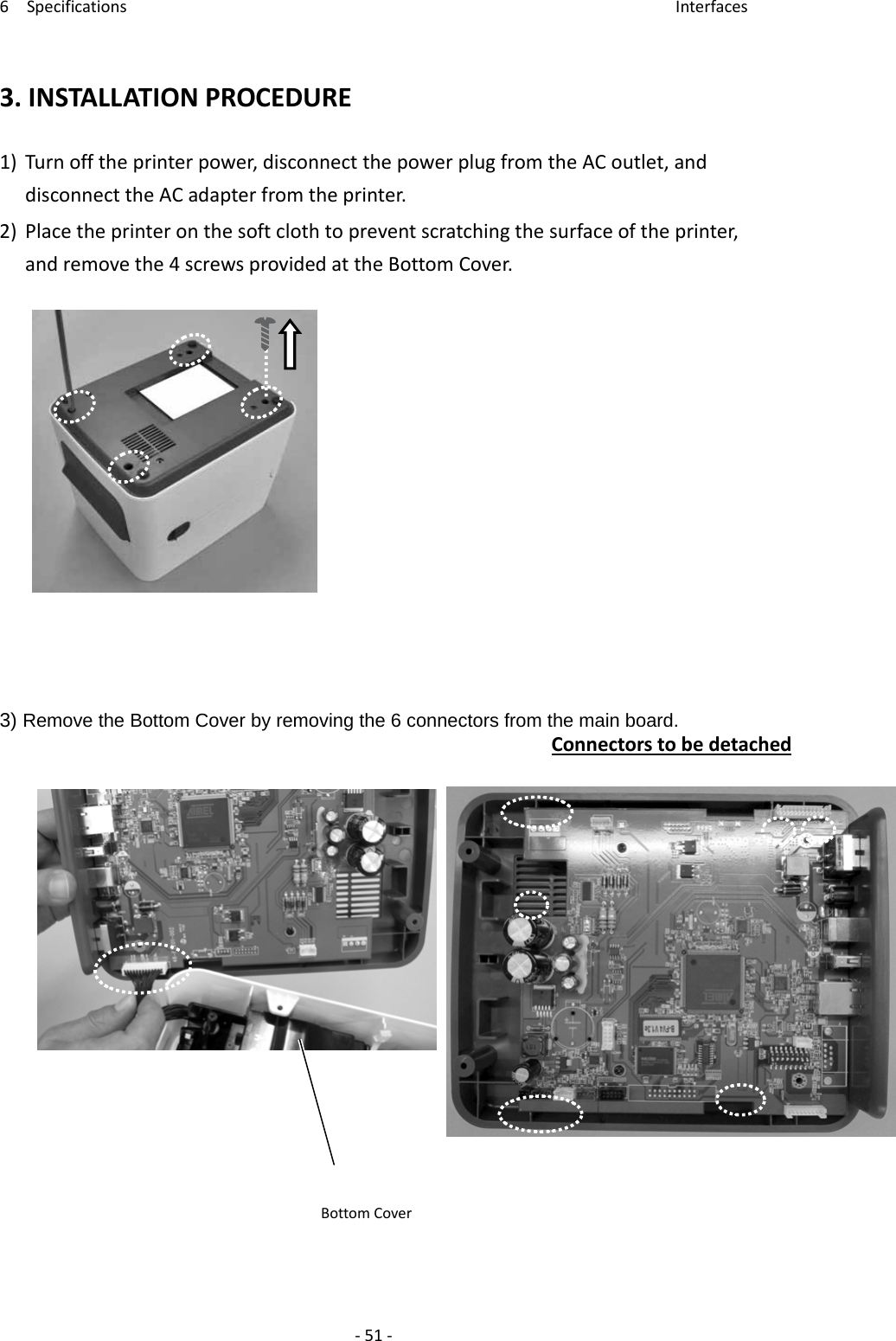 6 Specifications Interfaces

3. INSTALLATION PROCEDURE

1) Turn off the printer power, disconnect the power plug from the AC outlet, and disconnect the AC adapter from the printer.
2) Place the printer on the soft cloth to prevent scratching the surface of the printer, and remove the 4 screws provided at the Bottom Cover.

3) Remove the Bottom Cover by removing the 6 connectors from the main board.

Connectors to be detached

Bottom Cover

- 51 -