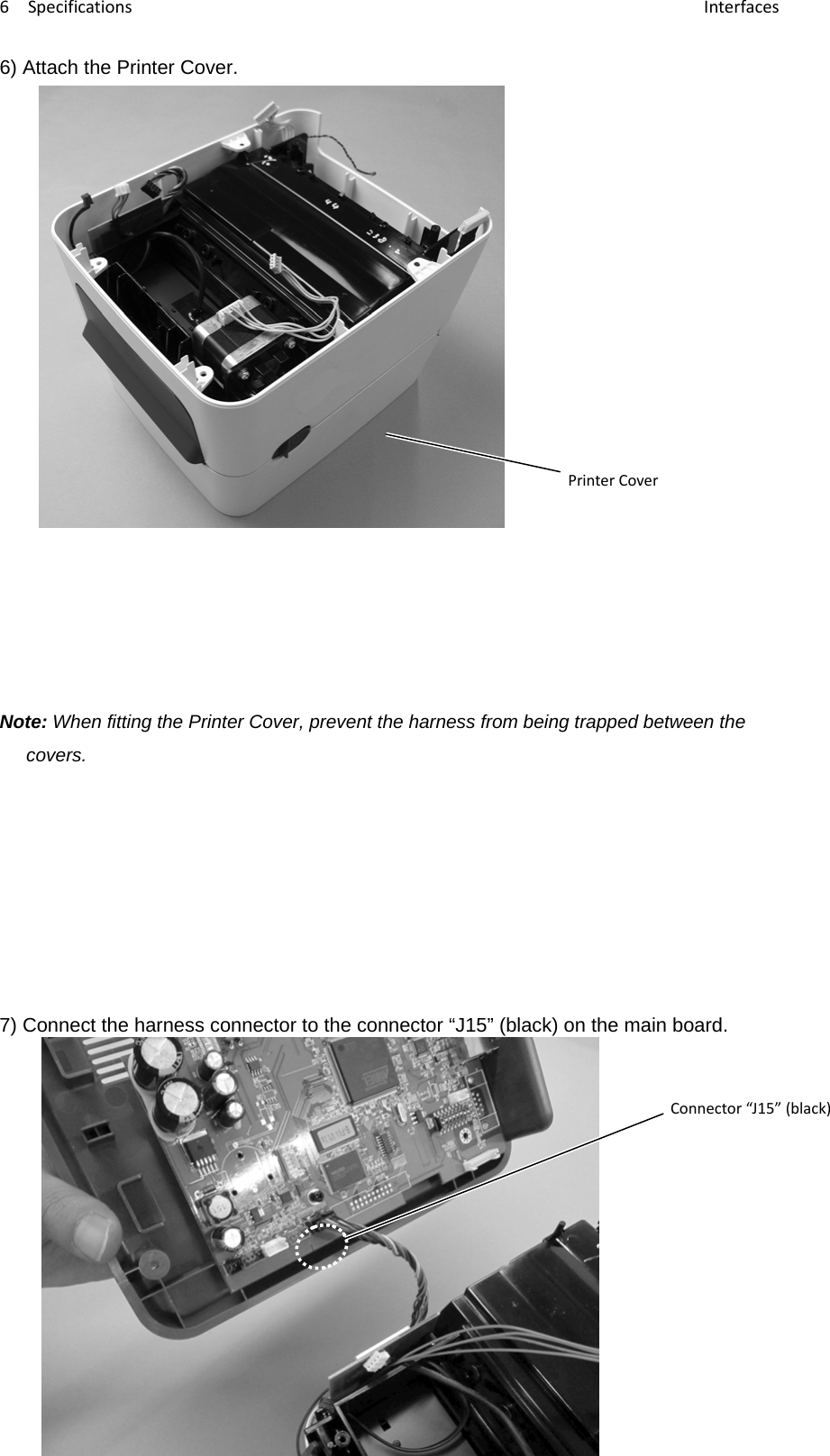 6 Specifications Interfaces

6) Attach the Printer Cover.

Printer Cover

Note: When fitting the Printer Cover, prevent the harness from being trapped between the covers.

7) Connect the harness connector to the connector “J15” (black) on the main board.

Connector “J15” (black)