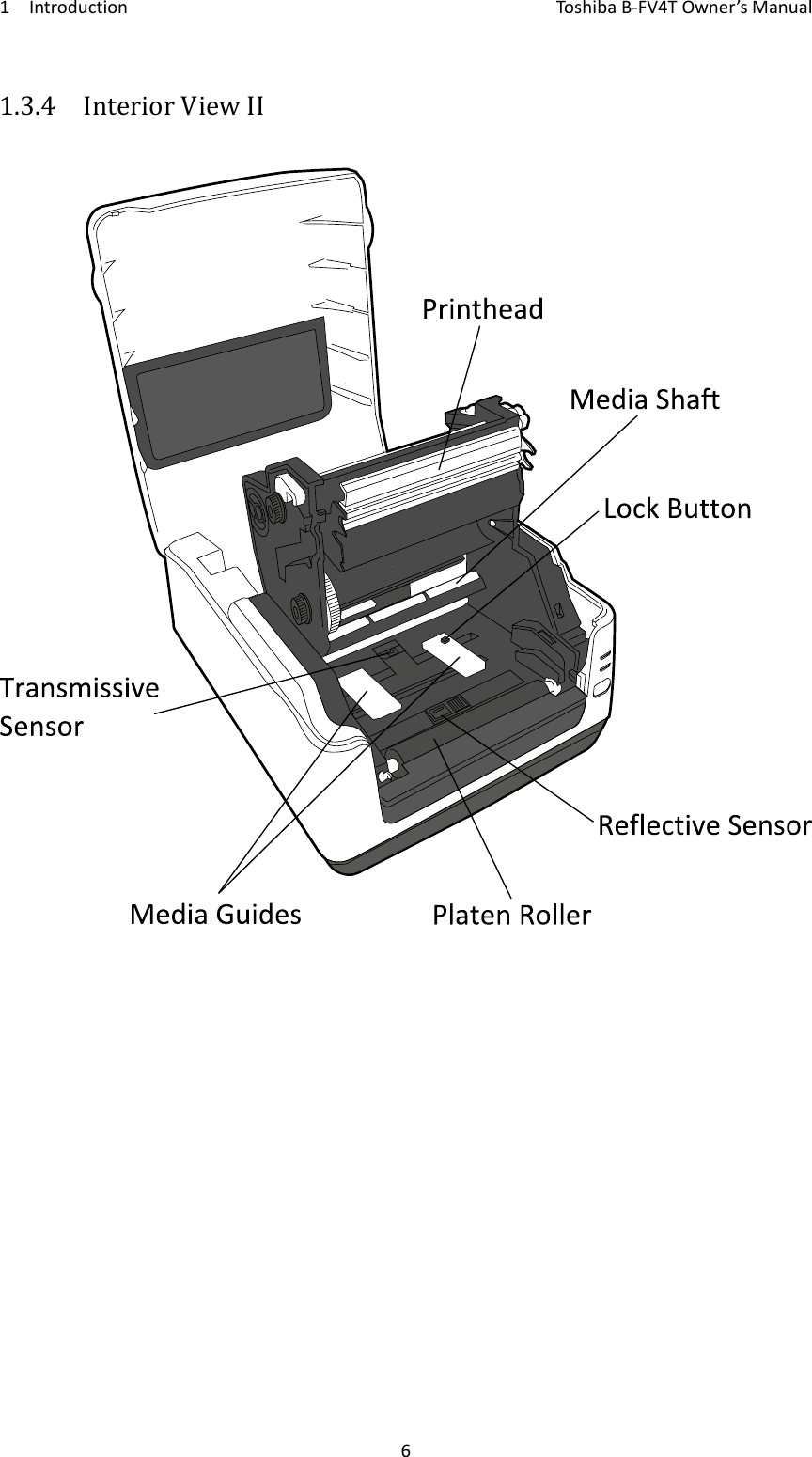 1 Introduction Toshiba B-FV4T Owner's Manual

1.3.4 Interior View II

Printhead

Media Shaft

Lock Button

Transmissive Sensor

Reflective Sensor

Media Guides

Platen Roller

6