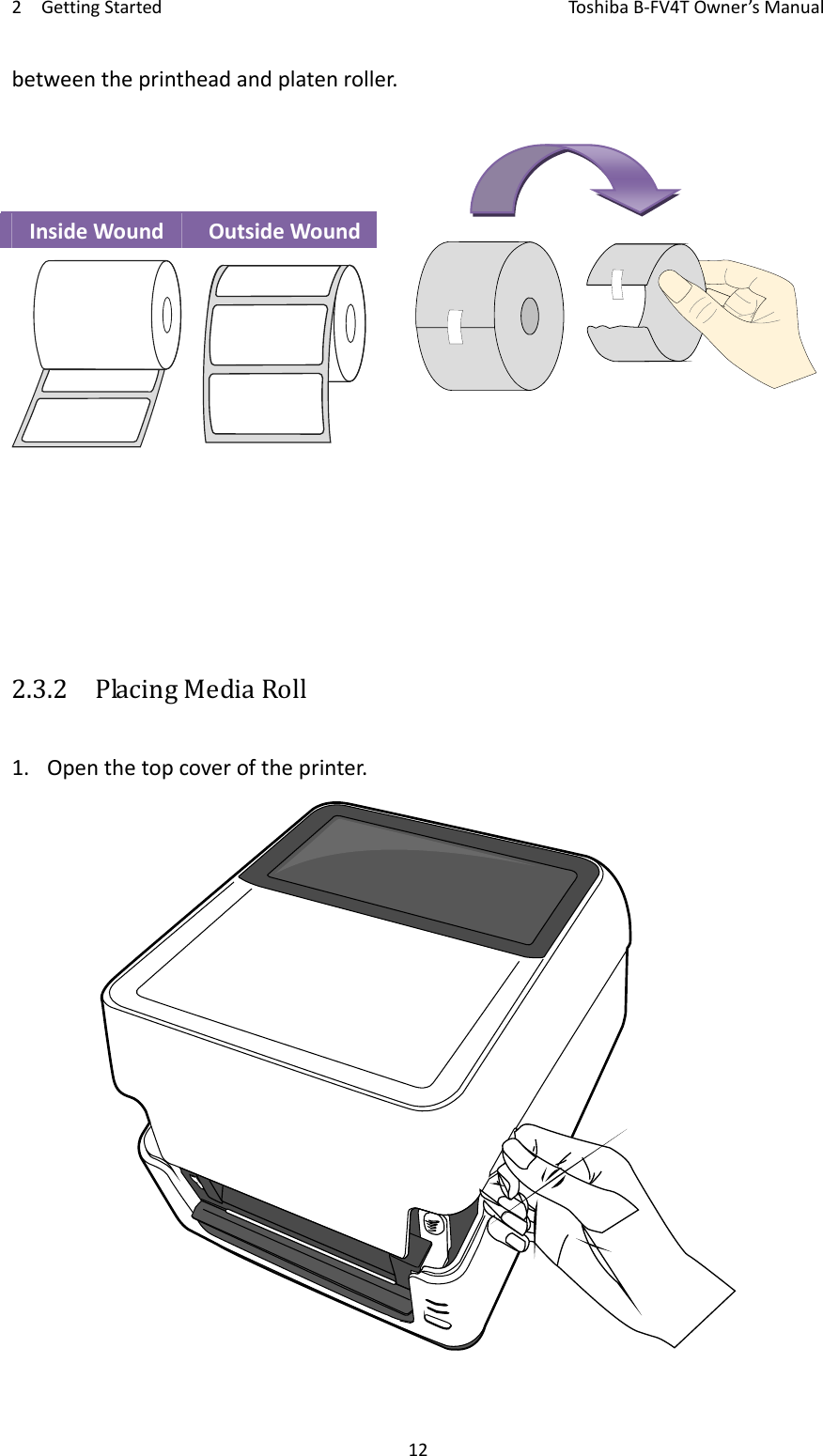 2 Getting Started Toshiba B-FV4T Owner's Manual

between the printhead and platen roller.

| Inside Wound | Outside Wound |
|---|---|

2.3.2 Placing Media Roll

1. Open the top cover of the printer.

12