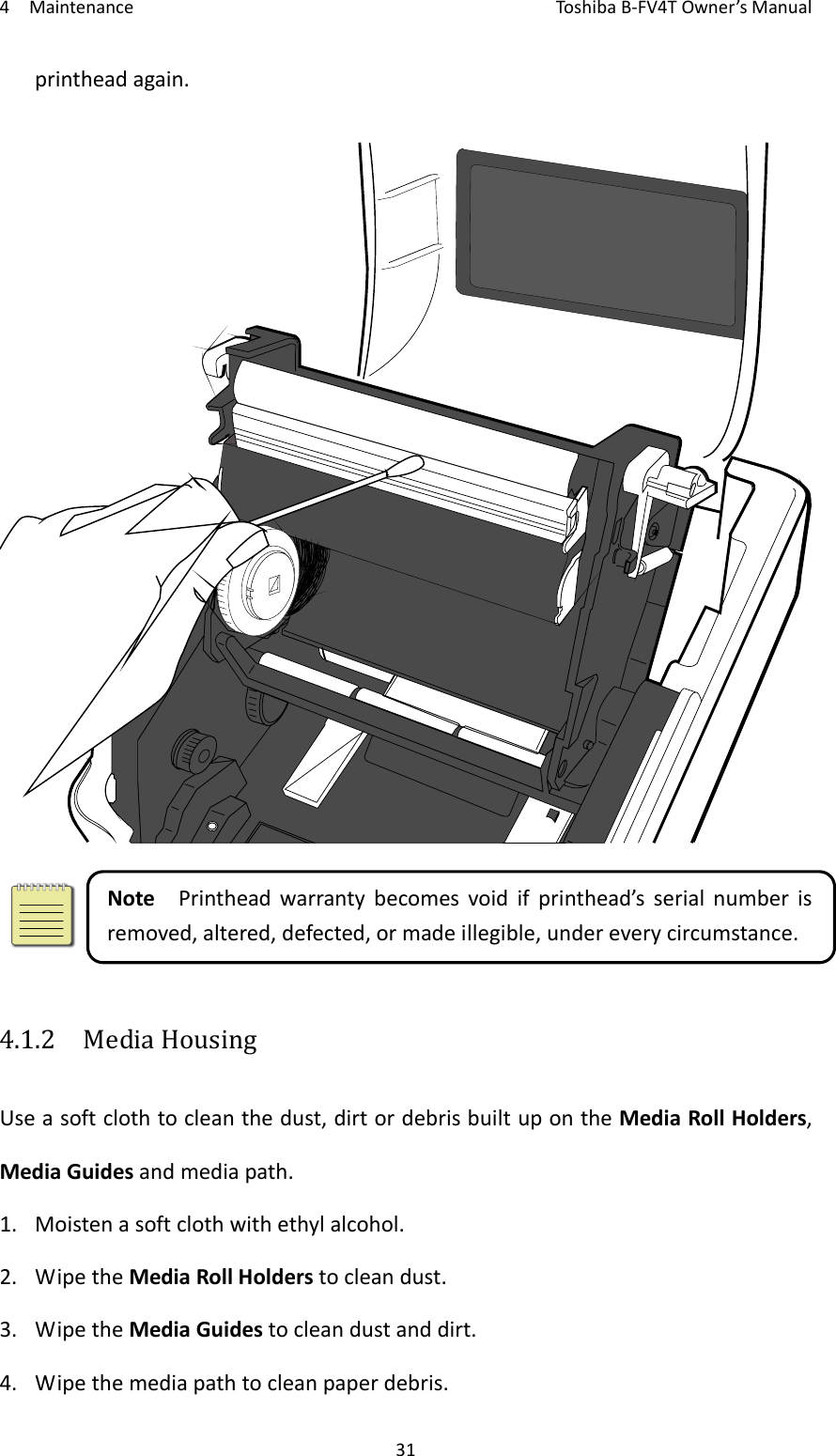 4 Maintenance Toshiba B-FV4T Owner's Manual

printhead again.

Note Printhead warranty becomes void if printhead's serial number is removed, altered, defected, or made illegible, under every circumstance.

4.1.2 Media Housing

Use a soft cloth to clean the dust, dirt or debris built up on the Media Roll Holders, Media Guides and media path.

1. Moisten a soft cloth with ethyl alcohol.

2. Wipe the Media Roll Holders to clean dust.

3. Wipe the Media Guides to clean dust and dirt.

4. Wipe the media path to clean paper debris.

31