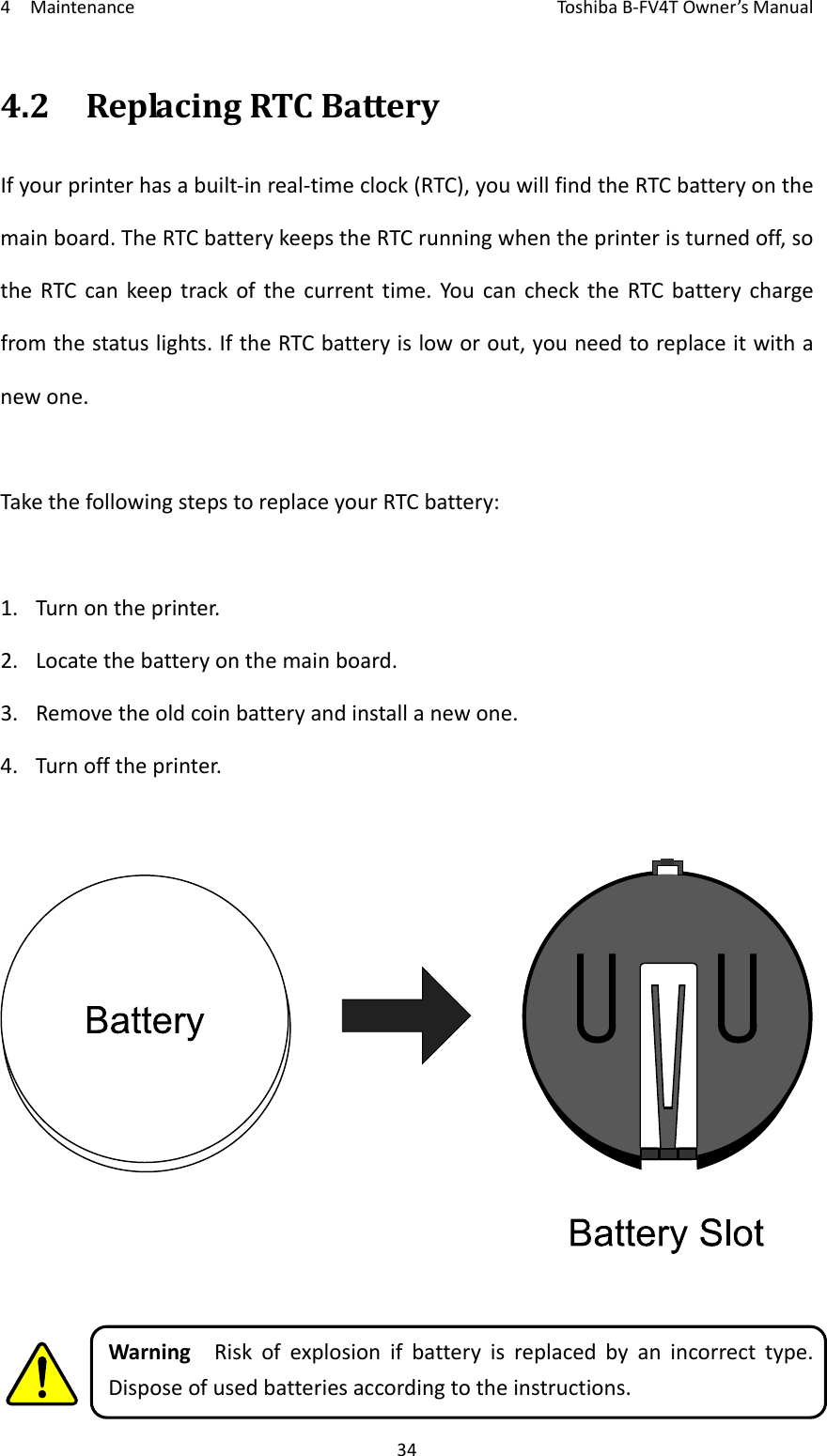 4 Maintenance Toshiba B-FV4T Owner's Manual

4.2 Replacing RTC Battery

If your printer has a built-in real-time clock (RTC), you will find the RTC battery on the main board. The RTC battery keeps the RTC running when the printer is turned off, so the RTC can keep track of the current time. You can check the RTC battery charge from the status lights. If the RTC battery is low or out, you need to replace it with a new one.

Take the following steps to replace your RTC battery:

1. Turn on the printer.
2. Locate the battery on the main board.
3. Remove the old coin battery and install a new one.
4. Turn off the printer.

Battery

Battery Slot

Warning Risk of explosion if battery is replaced by an incorrect type. Dispose of used batteries according to the instructions.

34