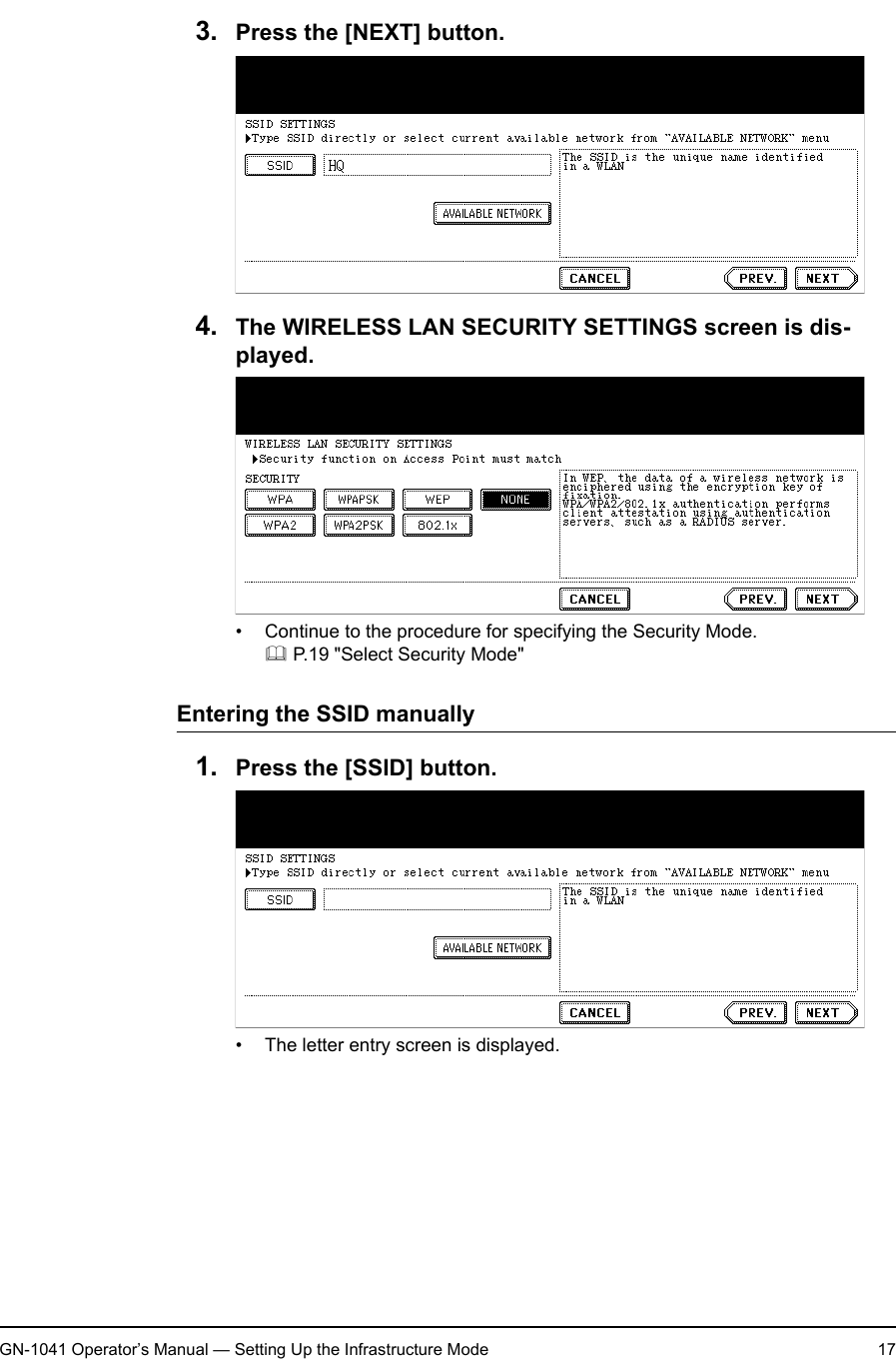 3. Press the [NEXT] button.

SSID SETTINGS
▶Type SSID directly or select current available network from "AVAILABLE NETWORK" menu

SSID HQ

AVAILABLE NETWORK

The SSID is the unique name identified in a WLAN

CANCEL PREV. NEXT

4. The WIRELESS LAN SECURITY SETTINGS screen is displayed.

WIRELESS LAN SECURITY SETTINGS
▶Security function on Access Point must match

SECURITY
WPA WPAPSK WEP NONE
WPA2 WPA2PSK 802.1x

In WEP, the data of a wireless network is enciphered using the encryption key of fixation.
WPA/WPA2/802.1x authentication performs client attestation using authentication servers, such as a RADIUS server.

CANCEL PREV. NEXT

• Continue to the procedure for specifying the Security Mode.
P.19 "Select Security Mode"

Entering the SSID manually

1. Press the [SSID] button.

SSID SETTINGS
▶Type SSID directly or select current available network from "AVAILABLE NETWORK" menu

SSID

AVAILABLE NETWORK

The SSID is the unique name identified in a WLAN

CANCEL PREV. NEXT

• The letter entry screen is displayed.

GN-1041 Operator's Manual — Setting Up the Infrastructure Mode 17