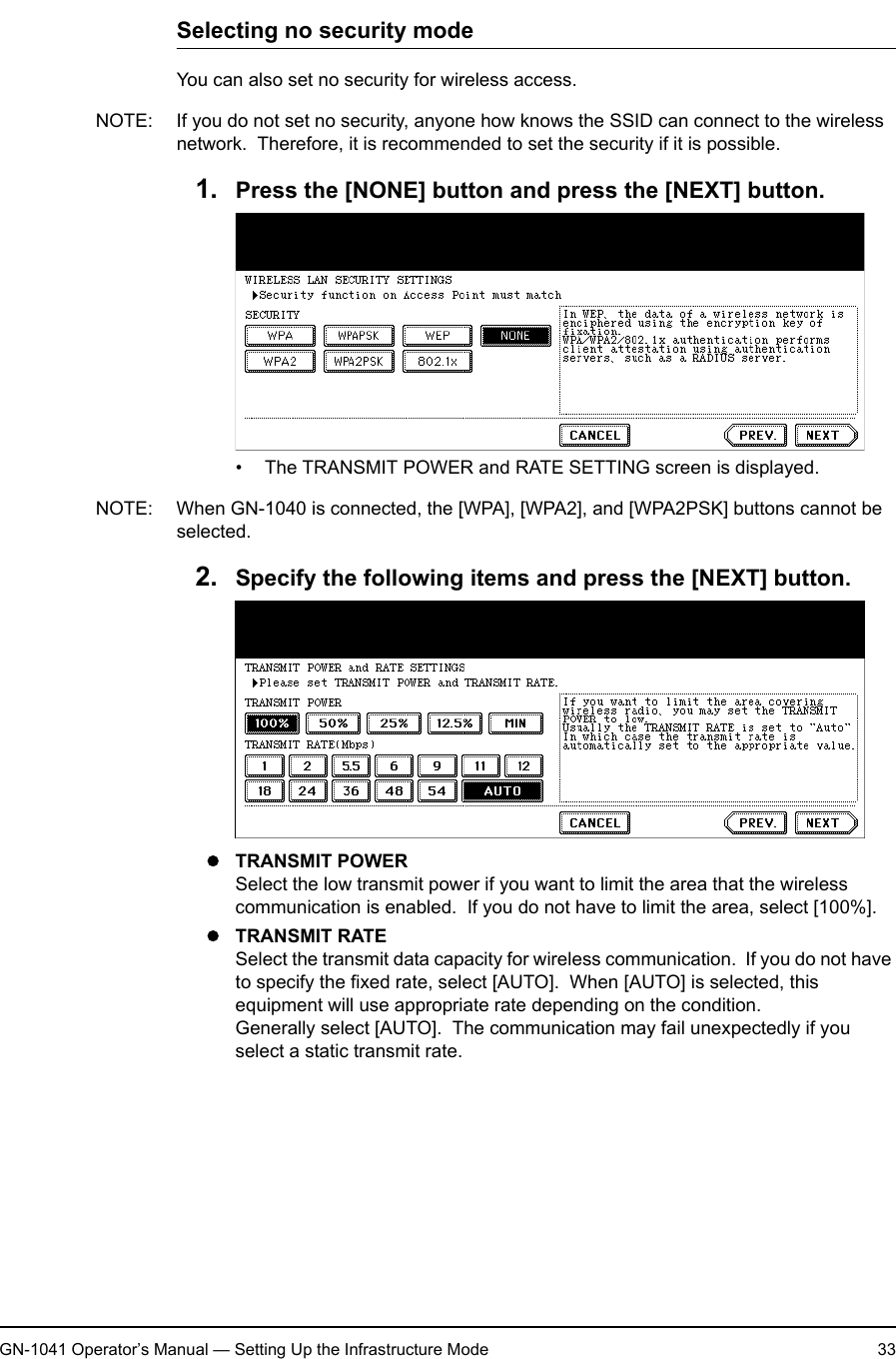 Selecting no security mode

You can also set no security for wireless access.

NOTE: If you do not set no security, anyone how knows the SSID can connect to the wireless network. Therefore, it is recommended to set the security if it is possible.

1. Press the [NONE] button and press the [NEXT] button.

WIRELESS LAN SECURITY SETTINGS
▶Security function on Access Point must match
SECURITY
WPA WPAPSK WEP NONE
WPA2 WPA2PSK 802.1x
In WEP, the data of a wireless network is enciphered using the encryption key of fixation.
WPA/WPA2/802.1x authentication performs client attestation using authentication servers, such as a RADIUS server.
CANCEL PREV. NEXT

• The TRANSMIT POWER and RATE SETTING screen is displayed.

NOTE: When GN-1040 is connected, the [WPA], [WPA2], and [WPA2PSK] buttons cannot be selected.

2. Specify the following items and press the [NEXT] button.

TRANSMIT POWER and RATE SETTINGS
▶Please set TRANSMIT POWER and TRANSMIT RATE.
TRANSMIT POWER
100% 50% 25% 12.5% MIN
TRANSMIT RATE(Mbps)
1 2 5.5 6 9 11 12
18 24 36 48 54 AUTO
If you want to limit the area covering wireless radio, you may set the TRANSMIT POWER to low.
Usually the TRANSMIT RATE is set to "Auto" In which case the transmit rate is automatically set to the appropriate value.
CANCEL PREV. NEXT

● TRANSMIT POWER
Select the low transmit power if you want to limit the area that the wireless communication is enabled. If you do not have to limit the area, select [100%].

● TRANSMIT RATE
Select the transmit data capacity for wireless communication. If you do not have to specify the fixed rate, select [AUTO]. When [AUTO] is selected, this equipment will use appropriate rate depending on the condition.
Generally select [AUTO]. The communication may fail unexpectedly if you select a static transmit rate.

GN-1041 Operator's Manual — Setting Up the Infrastructure Mode 33