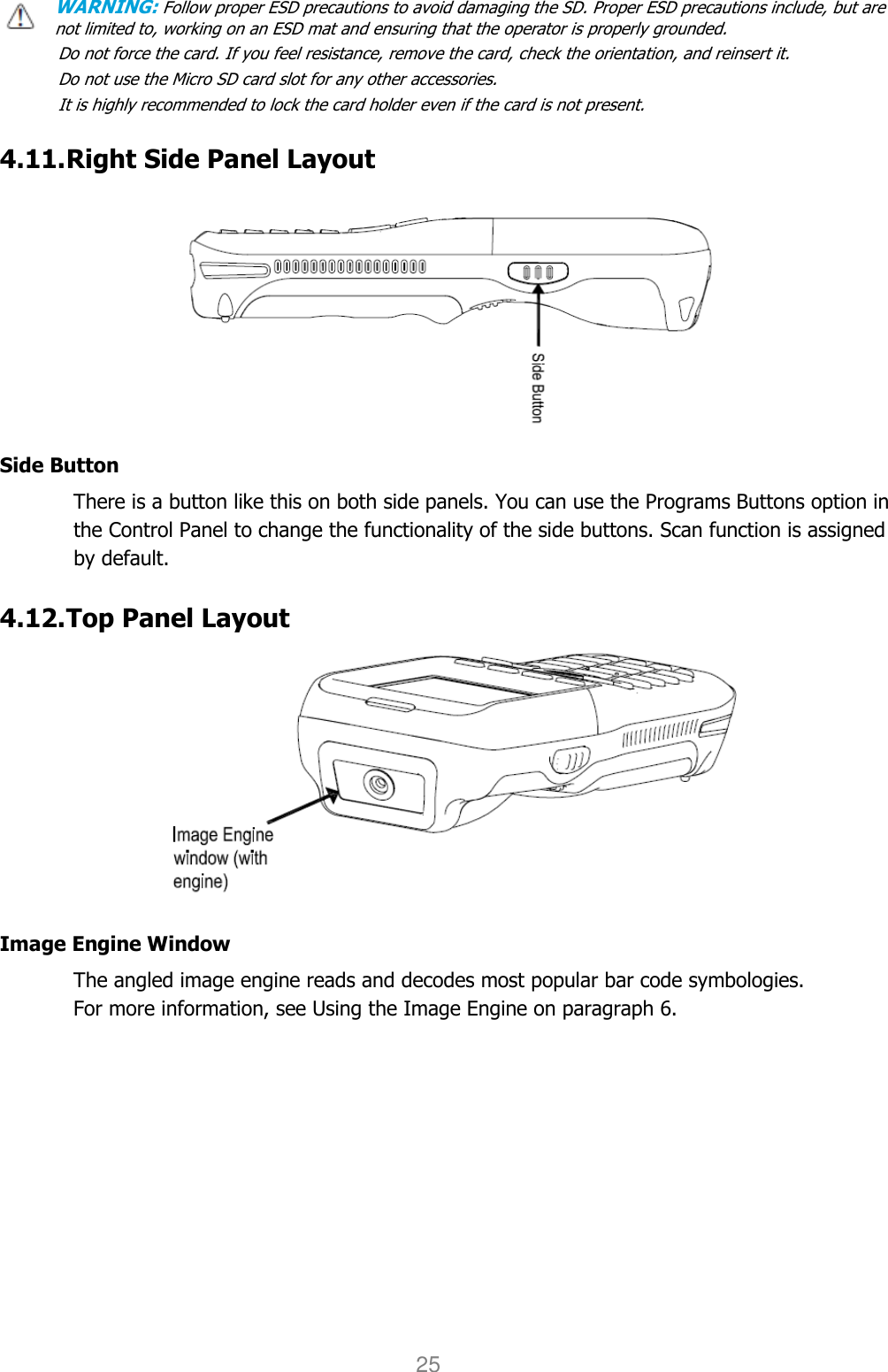 WARNING: Follow proper ESD precautions to avoid damaging the SD. Proper ESD precautions include, but are not limited to, working on an ESD mat and ensuring that the operator is properly grounded.

Do not force the card. If you feel resistance, remove the card, check the orientation, and reinsert it.

Do not use the Micro SD card slot for any other accessories.

It is highly recommended to lock the card holder even if the card is not present.

4.11.Right Side Panel Layout

Side Button

Side Button

There is a button like this on both side panels. You can use the Programs Buttons option in the Control Panel to change the functionality of the side buttons. Scan function is assigned by default.

4.12.Top Panel Layout

Image Engine window (with engine)

Image Engine Window

The angled image engine reads and decodes most popular bar code symbologies.
For more information, see Using the Image Engine on paragraph 6.

25