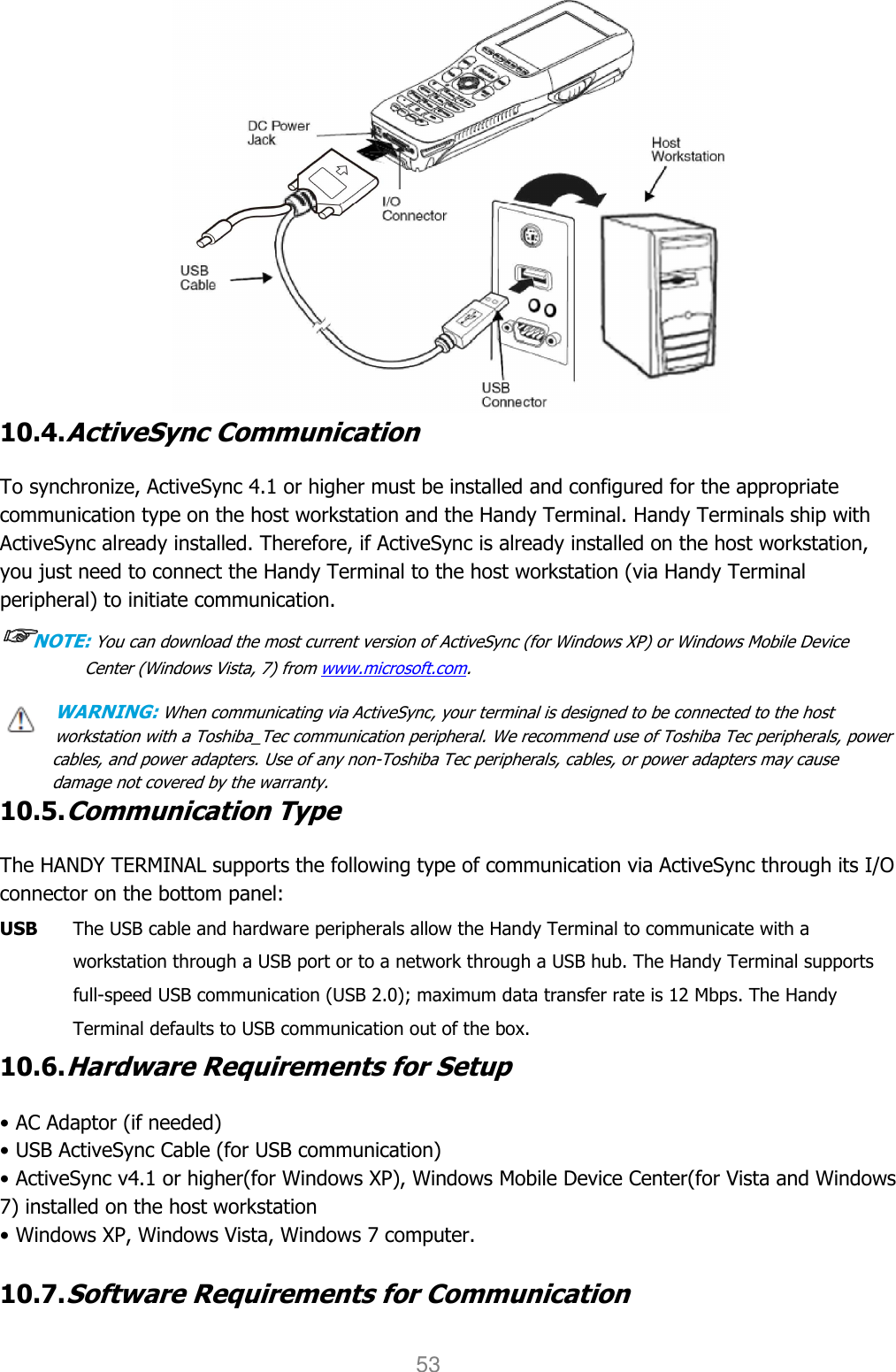 DC Power Jack

Host Workstation

I/O Connector

USB Cable

USB Connector

10.4.ActiveSync Communication

To synchronize, ActiveSync 4.1 or higher must be installed and configured for the appropriate communication type on the host workstation and the Handy Terminal. Handy Terminals ship with ActiveSync already installed. Therefore, if ActiveSync is already installed on the host workstation, you just need to connect the Handy Terminal to the host workstation (via Handy Terminal peripheral) to initiate communication.

☞NOTE: You can download the most current version of ActiveSync (for Windows XP) or Windows Mobile Device Center (Windows Vista, 7) from www.microsoft.com.

WARNING: When communicating via ActiveSync, your terminal is designed to be connected to the host workstation with a Toshiba_Tec communication peripheral. We recommend use of Toshiba Tec peripherals, power cables, and power adapters. Use of any non-Toshiba Tec peripherals, cables, or power adapters may cause damage not covered by the warranty.

10.5.Communication Type

The HANDY TERMINAL supports the following type of communication via ActiveSync through its I/O connector on the bottom panel:

USB The USB cable and hardware peripherals allow the Handy Terminal to communicate with a workstation through a USB port or to a network through a USB hub. The Handy Terminal supports full-speed USB communication (USB 2.0); maximum data transfer rate is 12 Mbps. The Handy Terminal defaults to USB communication out of the box.

10.6.Hardware Requirements for Setup

• AC Adaptor (if needed)
• USB ActiveSync Cable (for USB communication)
• ActiveSync v4.1 or higher(for Windows XP), Windows Mobile Device Center(for Vista and Windows 7) installed on the host workstation
• Windows XP, Windows Vista, Windows 7 computer.

10.7.Software Requirements for Communication

53