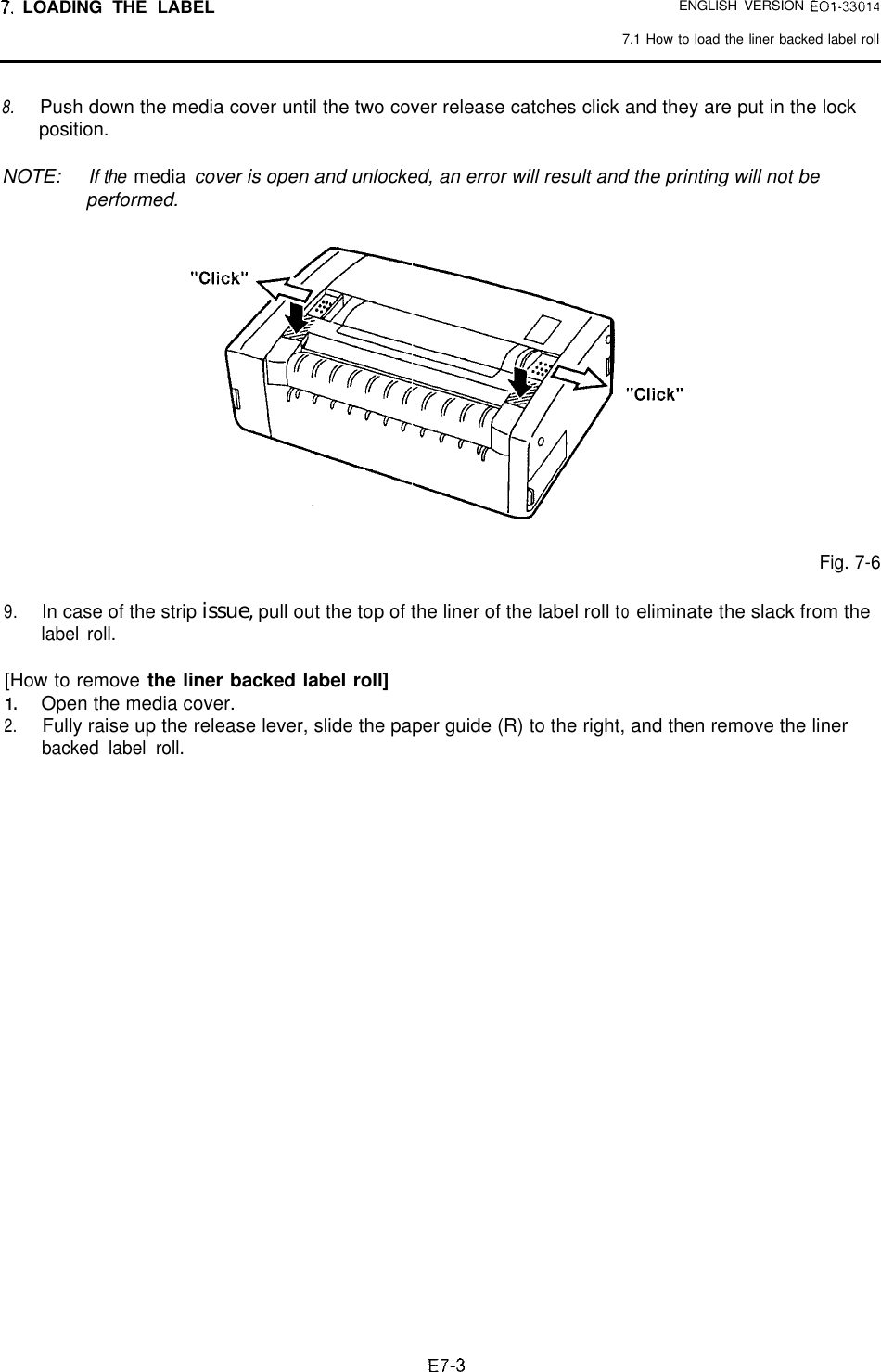 7. LOADING THE LABEL

ENGLISH VERSION EO1-33014

7.1 How to load the liner backed label roll

8. Push down the media cover until the two cover release catches click and they are put in the lock position.

NOTE: If the media cover is open and unlocked, an error will result and the printing will not be performed.

"Click"

"Click"

Fig. 7-6

9. In case of the strip issue, pull out the top of the liner of the label roll to eliminate the slack from the label roll.

[How to remove the liner backed label roll]
1. Open the media cover.
2. Fully raise up the release lever, slide the paper guide (R) to the right, and then remove the liner backed label roll.

E7-3