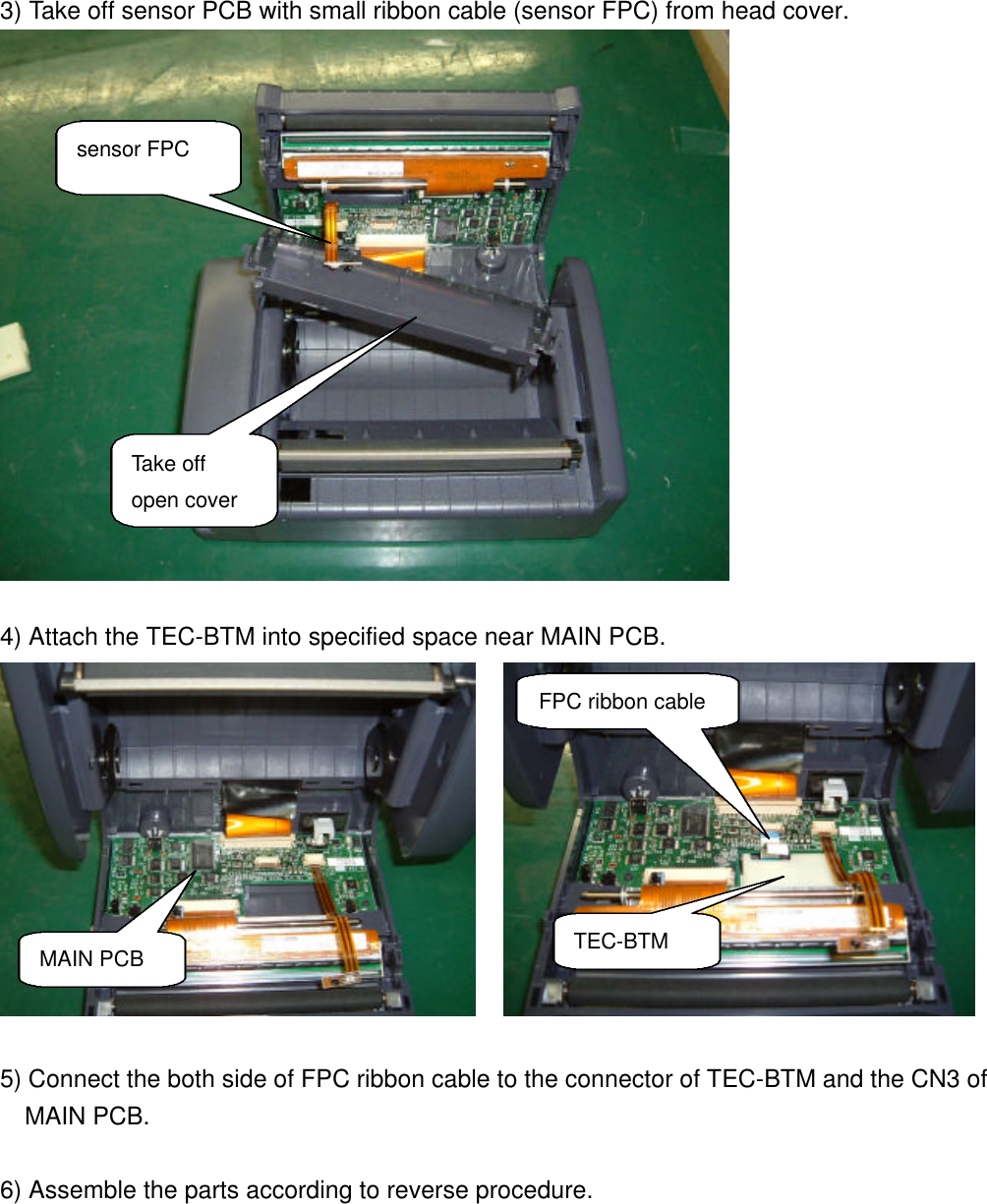 3) Take off sensor PCB with small ribbon cable (sensor FPC) from head cover.

sensor FPC

Take off
open cover

4) Attach the TEC-BTM into specified space near MAIN PCB.

MAIN PCB

FPC ribbon cable

TEC-BTM

5) Connect the both side of FPC ribbon cable to the connector of TEC-BTM and the CN3 of MAIN PCB.

6) Assemble the parts according to reverse procedure.