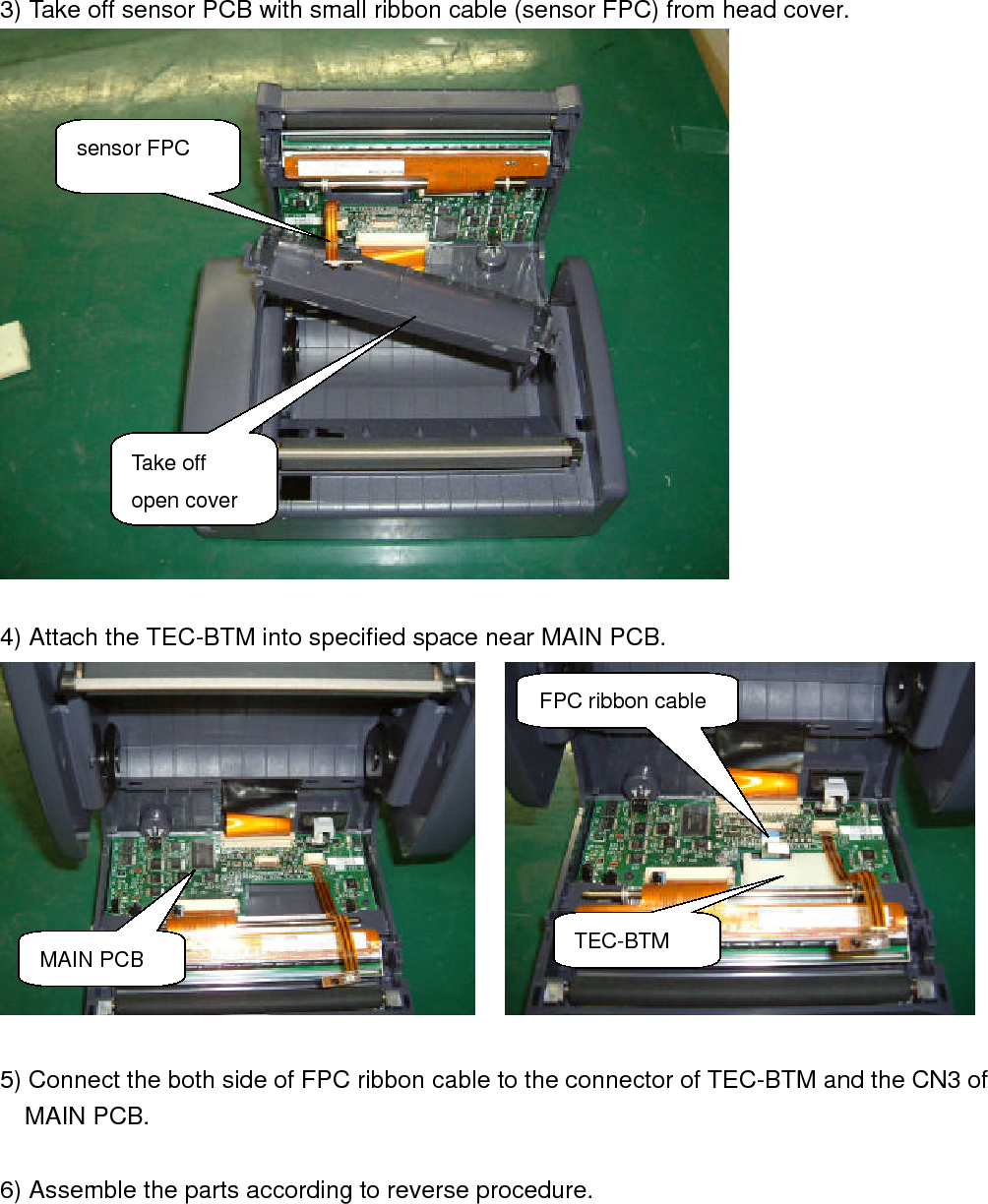 3) Take off sensor PCB with small ribbon cable (sensor FPC) from head cover.

sensor FPC

Take off
open cover

4) Attach the TEC-BTM into specified space near MAIN PCB.

MAIN PCB

FPC ribbon cable

TEC-BTM

5) Connect the both side of FPC ribbon cable to the connector of TEC-BTM and the CN3 of MAIN PCB.

6) Assemble the parts according to reverse procedure.