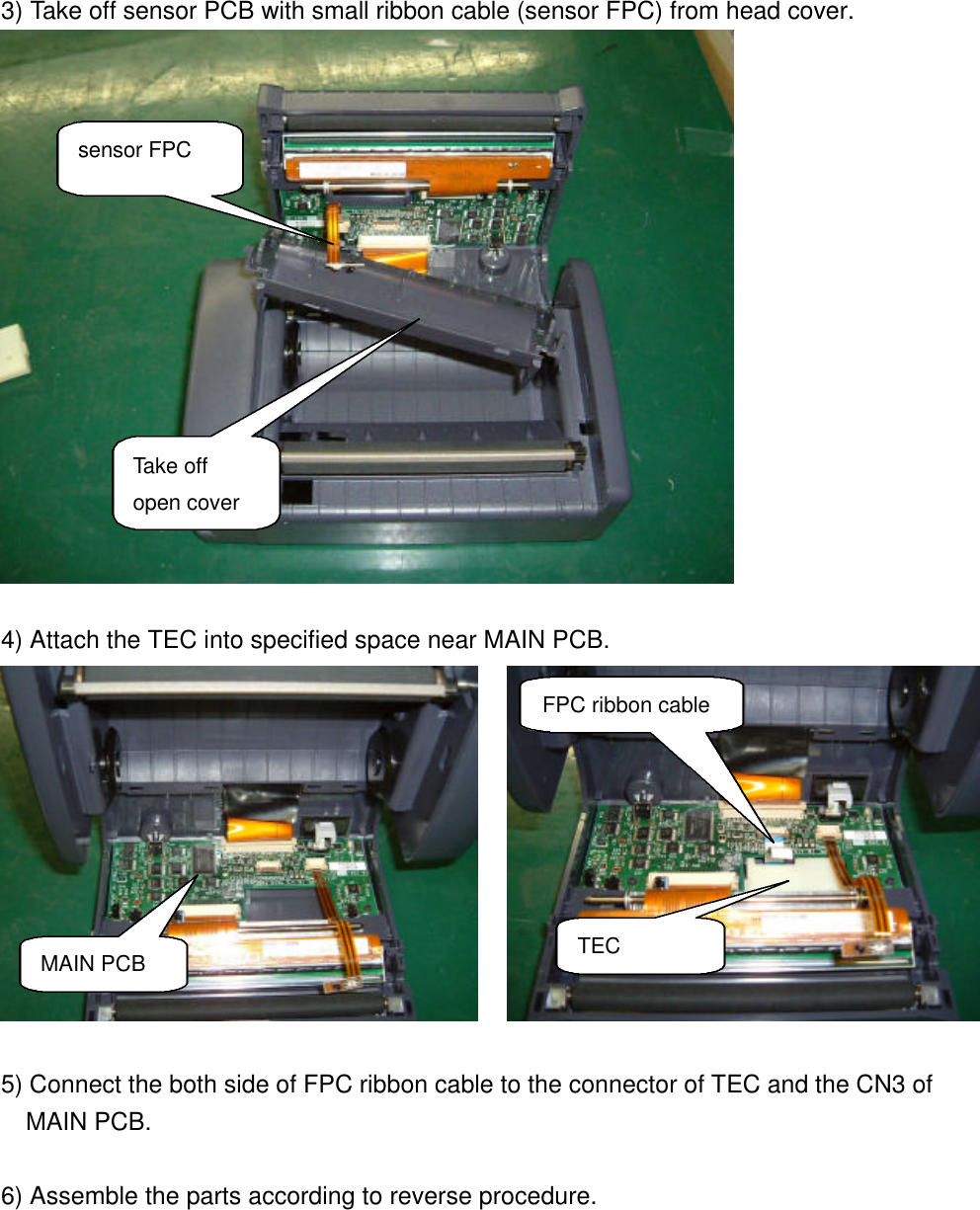 3) Take off sensor PCB with small ribbon cable (sensor FPC) from head cover.

sensor FPC

Take off open cover

4) Attach the TEC into specified space near MAIN PCB.

MAIN PCB

FPC ribbon cable

TEC

5) Connect the both side of FPC ribbon cable to the connector of TEC and the CN3 of MAIN PCB.

6) Assemble the parts according to reverse procedure.