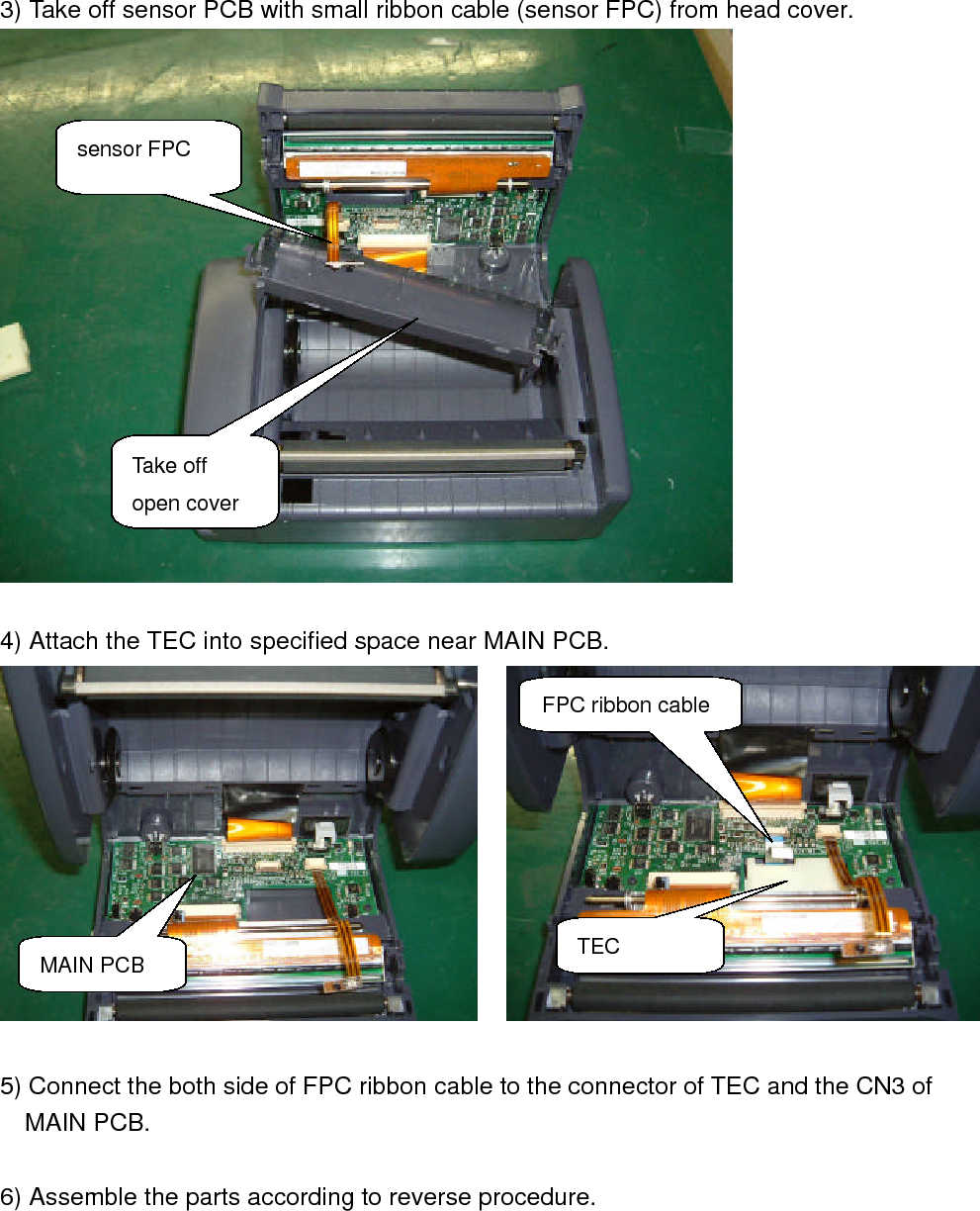 3) Take off sensor PCB with small ribbon cable (sensor FPC) from head cover.

sensor FPC

Take off
open cover

4) Attach the TEC into specified space near MAIN PCB.

MAIN PCB

FPC ribbon cable

TEC

5) Connect the both side of FPC ribbon cable to the connector of TEC and the CN3 of MAIN PCB.

6) Assemble the parts according to reverse procedure.