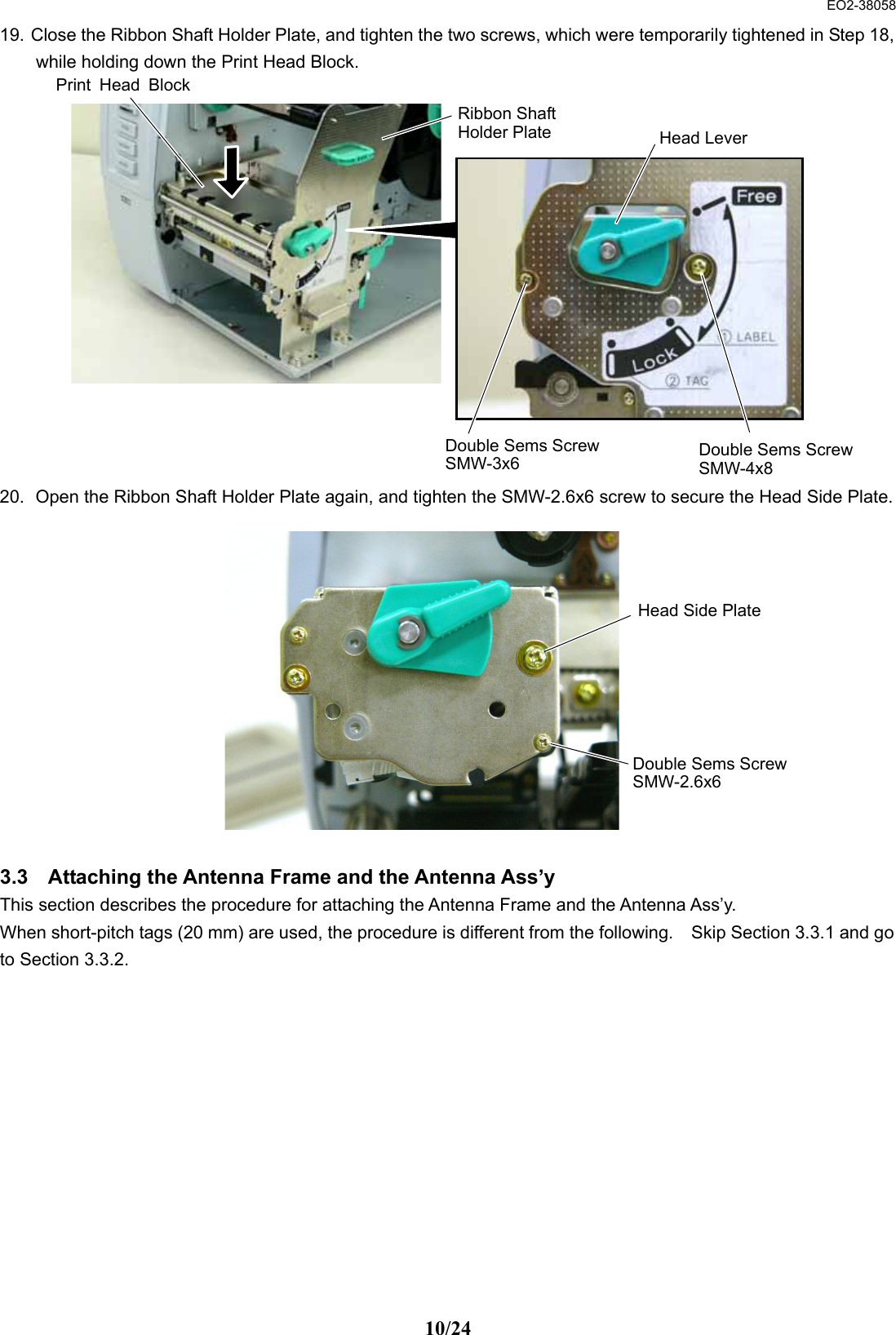 EO2-38058

19. Close the Ribbon Shaft Holder Plate, and tighten the two screws, which were temporarily tightened in Step 18, while holding down the Print Head Block.

Print Head Block

Ribbon Shaft Holder Plate

Head Lever

Free

① LABEL

Lock

② TAG

Double Sems Screw SMW-3x6

Double Sems Screw SMW-4x8

20. Open the Ribbon Shaft Holder Plate again, and tighten the SMW-2.6x6 screw to secure the Head Side Plate.

Head Side Plate

Double Sems Screw SMW-2.6x6

3.3 Attaching the Antenna Frame and the Antenna Ass’y

This section describes the procedure for attaching the Antenna Frame and the Antenna Ass’y.

When short-pitch tags (20 mm) are used, the procedure is different from the following. Skip Section 3.3.1 and go to Section 3.3.2.

10/24