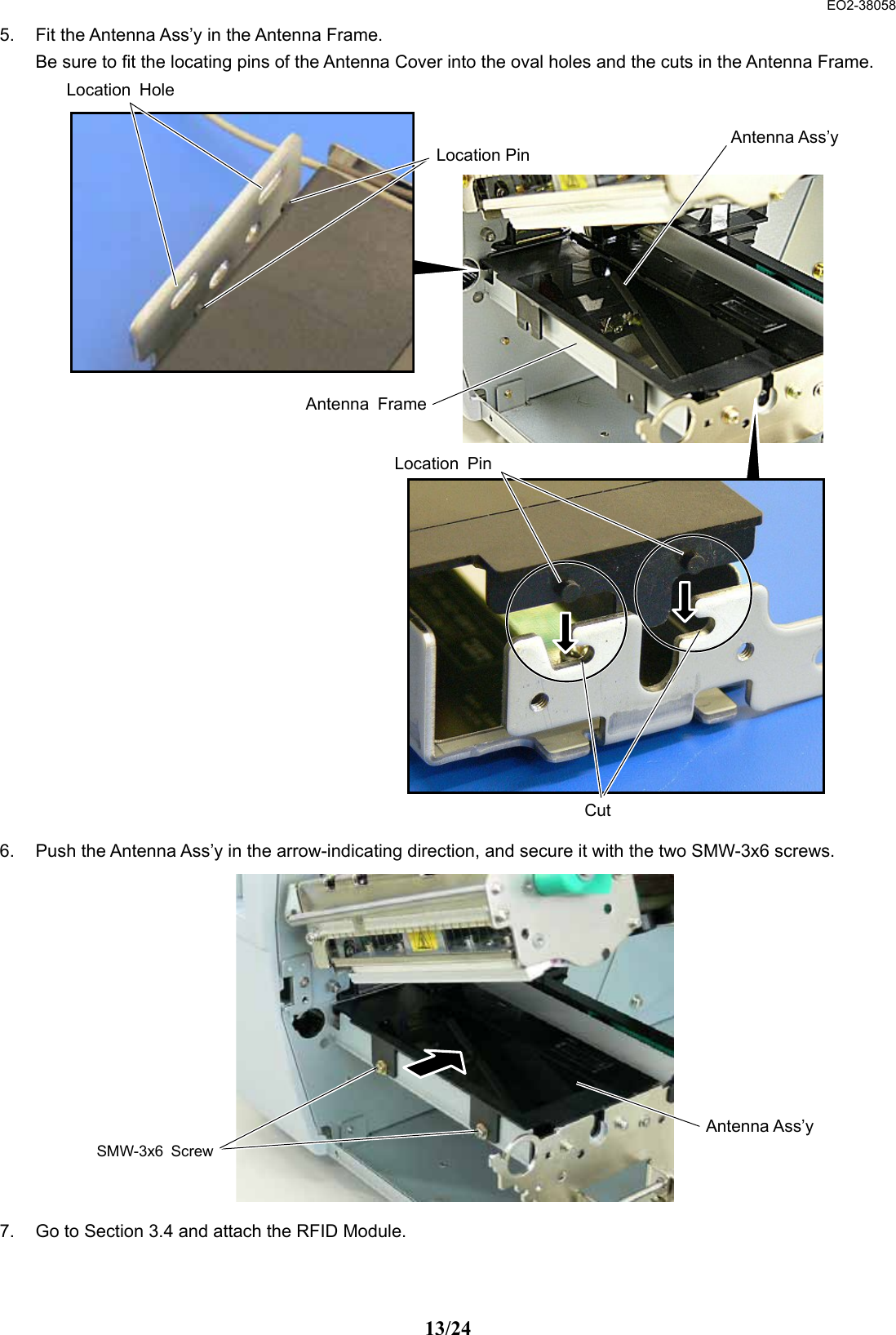 EO2-38058

5. Fit the Antenna Ass'y in the Antenna Frame.
Be sure to fit the locating pins of the Antenna Cover into the oval holes and the cuts in the Antenna Frame.

Location Hole

Location Pin

Antenna Ass'y

Antenna Frame

Location Pin

Cut

6. Push the Antenna Ass'y in the arrow-indicating direction, and secure it with the two SMW-3x6 screws.

SMW-3x6 Screw

Antenna Ass'y

7. Go to Section 3.4 and attach the RFID Module.

13/24