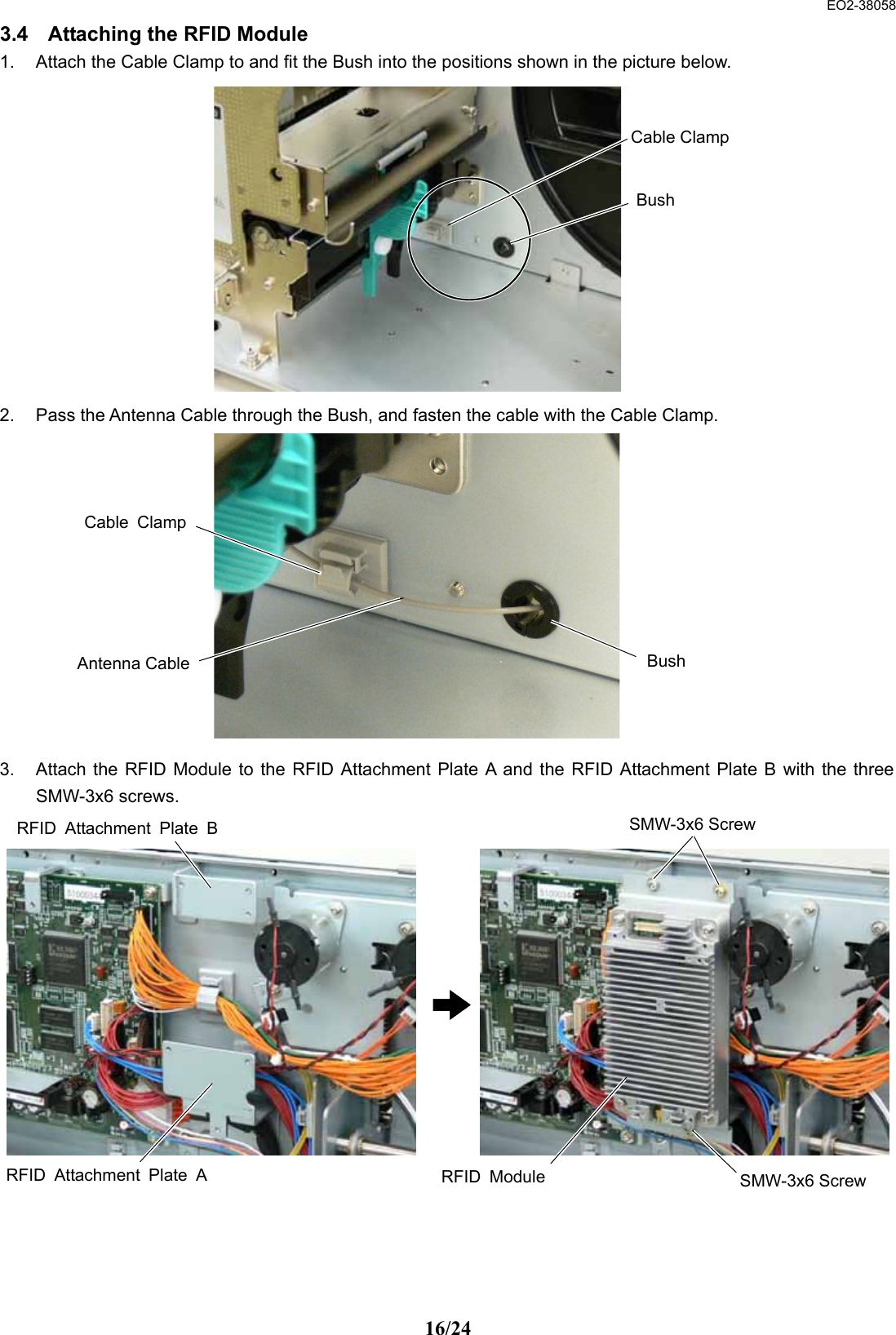 EO2-38058

3.4 Attaching the RFID Module

1. Attach the Cable Clamp to and fit the Bush into the positions shown in the picture below.

Cable Clamp

Bush

2. Pass the Antenna Cable through the Bush, and fasten the cable with the Cable Clamp.

Cable Clamp

Antenna Cable

Bush

3. Attach the RFID Module to the RFID Attachment Plate A and the RFID Attachment Plate B with the three SMW-3x6 screws.

RFID Attachment Plate B

SMW-3x6 Screw

RFID Attachment Plate A

RFID Module

SMW-3x6 Screw

16/24