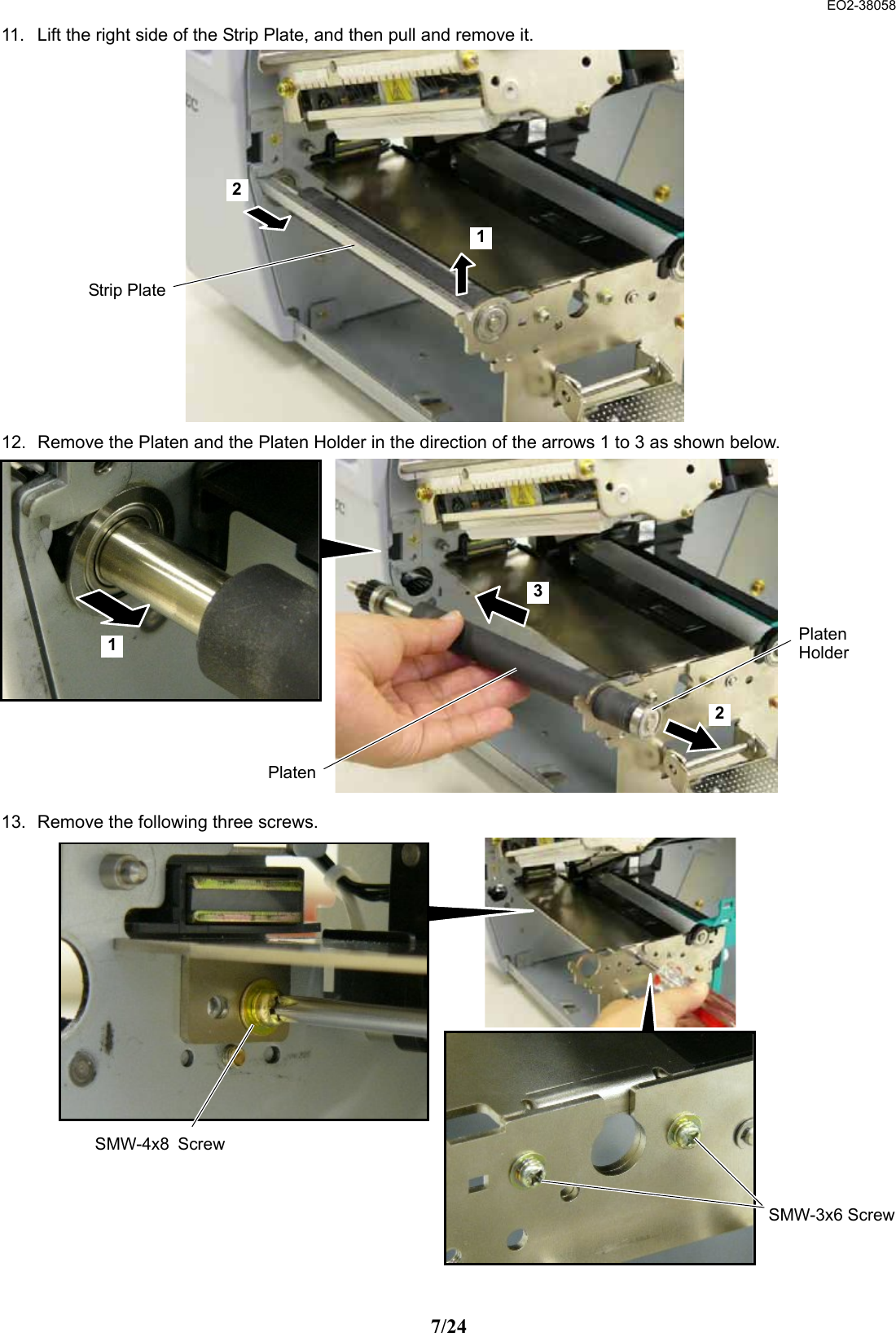 EO2-38058

11. Lift the right side of the Strip Plate, and then pull and remove it.

2

1

Strip Plate

12. Remove the Platen and the Platen Holder in the direction of the arrows 1 to 3 as shown below.

1

3

Platen Holder

2

Platen

13. Remove the following three screws.

SMW-4x8 Screw

SMW-3x6 Screw

7/24