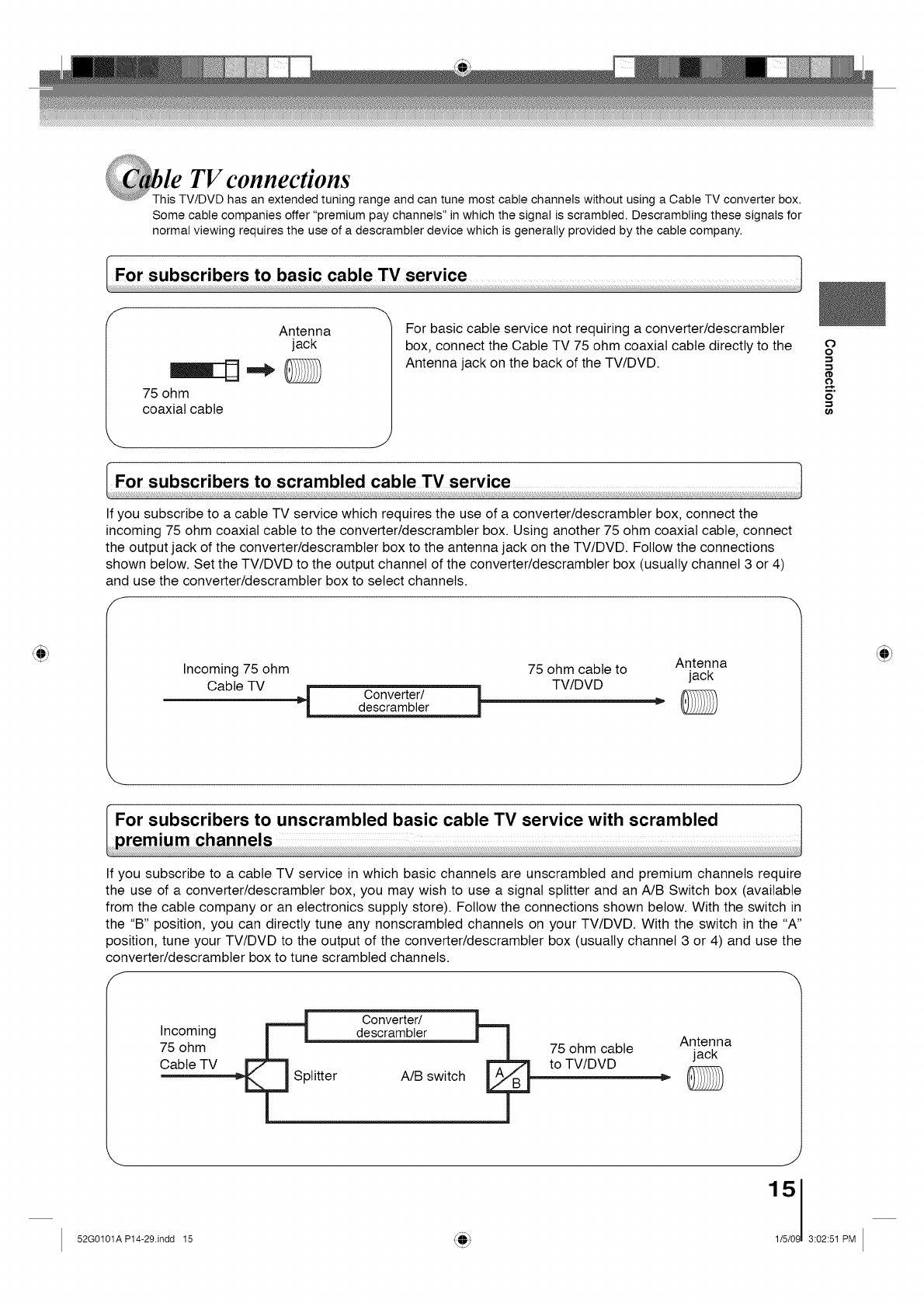 Cable TV connections

This TV/DVD has an extended tuning range and can tune most cable channels without using a Cable TV converter box. Some cable companies offer "premium pay channels" in which the signal is scrambled. Descrambling these signals for normal viewing requires the use of a descrambler device which is generally provided by the cable company.

For subscribers to basic cable TV service

Antenna jack

75 ohm coaxial cable

For basic cable service not requiring a converter/descrambler box, connect the Cable TV 75 ohm coaxial cable directly to the Antenna jack on the back of the TV/DVD.

Connections

For subscribers to scrambled cable TV service

If you subscribe to a cable TV service which requires the use of a converter/descrambler box, connect the incoming 75 ohm coaxial cable to the converter/descrambler box. Using another 75 ohm coaxial cable, connect the output jack of the converter/descrambler box to the antenna jack on the TV/DVD. Follow the connections shown below. Set the TV/DVD to the output channel of the converter/descrambler box (usually channel 3 or 4) and use the converter/descrambler box to select channels.

Incoming 75 ohm Cable TV

Converter/ descrambler

75 ohm cable to TV/DVD

Antenna jack

For subscribers to unscrambled basic cable TV service with scrambled premium channels

If you subscribe to a cable TV service in which basic channels are unscrambled and premium channels require the use of a converter/descrambler box, you may wish to use a signal splitter and an A/B Switch box (available from the cable company or an electronics supply store). Follow the connections shown below. With the switch in the "B" position, you can directly tune any nonscrambled channels on your TV/DVD. With the switch in the "A" position, tune your TV/DVD to the output of the converter/descrambler box (usually channel 3 or 4) and use the converter/descrambler box to tune scrambled channels.

Incoming 75 ohm Cable TV

Converter/ descrambler

Splitter

A/B switch

A

B

75 ohm cable to TV/DVD

Antenna jack

15

52G0101A P14-29.indd 15

1/5/09 3:02:51 PM