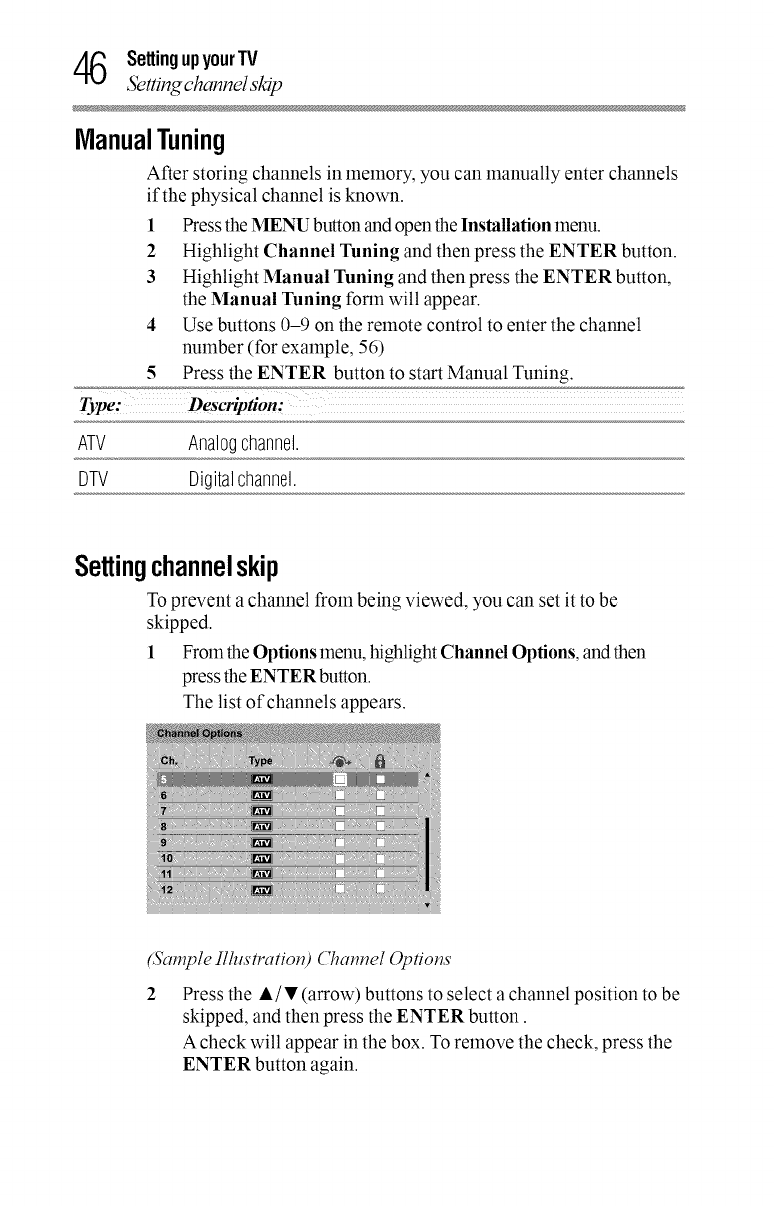 46 Setting up your TV
Setting channel skip

Manual Tuning

After storing channels in memory, you can manually enter channels if the physical channel is known.

1 Press the MENU button and open the Installation menu.

2 Highlight Channel Tuning and then press the ENTER button.

3 Highlight Manual Tuning and then press the ENTER button, the Manual Tuning form will appear.

4 Use buttons 0–9 on the remote control to enter the channel number (for example, 56)

5 Press the ENTER button to start Manual Tuning.

| Type: | Description: |
|---|---|
| ATV | Analog channel. |
| DTV | Digital channel. |

Setting channel skip

To prevent a channel from being viewed, you can set it to be skipped.

1 From the Options menu, highlight Channel Options, and then press the ENTER button.

The list of channels appears.

Channel Options
Ch. Type
5 ATV
6 ATV
7 ATV
8 ATV
9 ATV
10 ATV
11 ATV
12 ATV

(Sample Illustration) Channel Options

2 Press the ▲/▼ (arrow) buttons to select a channel position to be skipped, and then press the ENTER button .

A check will appear in the box. To remove the check, press the ENTER button again.