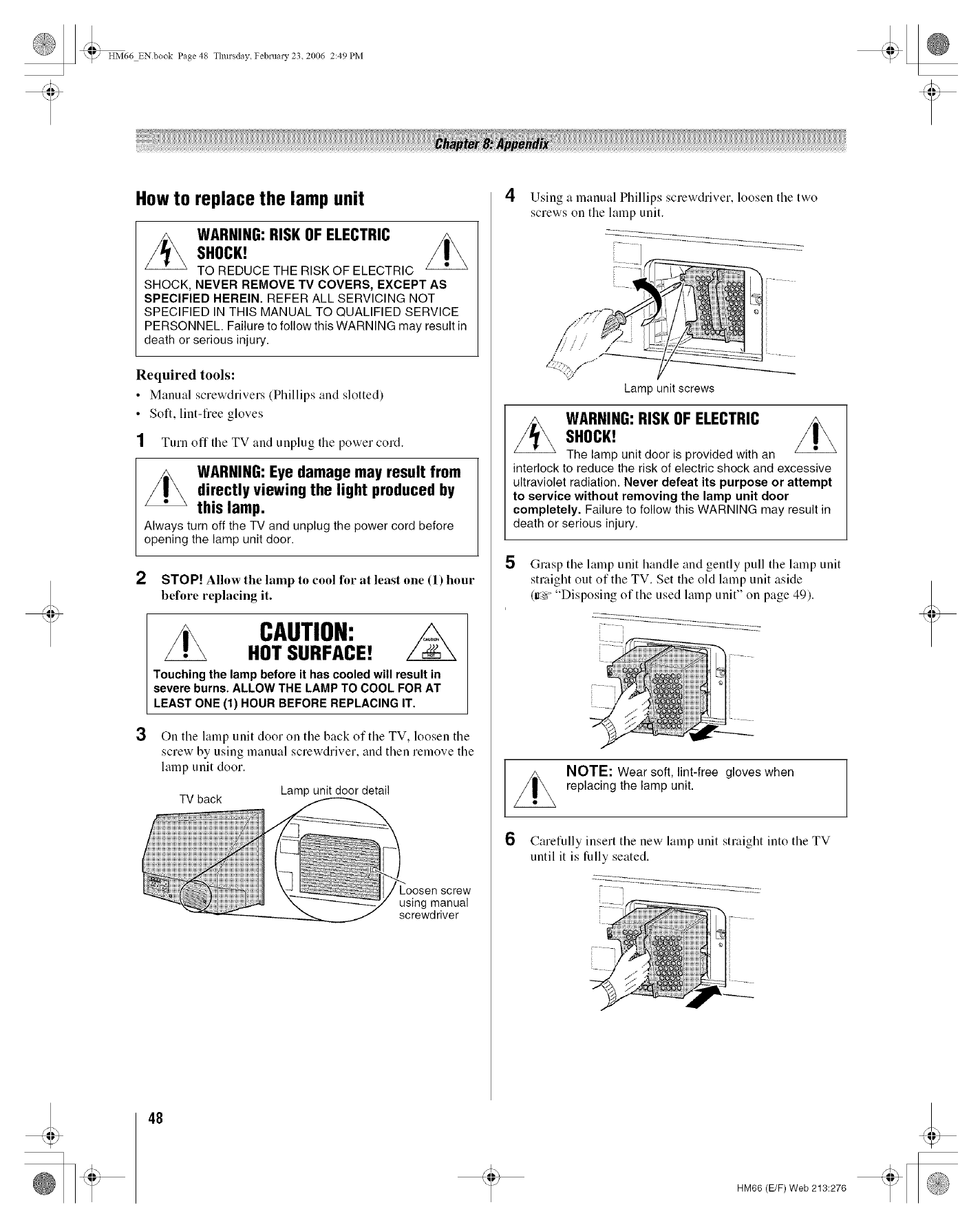 HM66_EN.book Page 48 Thursday, February 23, 2006 2:49 PM

Chapter 8: Appendix

How to replace the lamp unit

WARNING: RISK OF ELECTRIC SHOCK!
TO REDUCE THE RISK OF ELECTRIC SHOCK, NEVER REMOVE TV COVERS, EXCEPT AS SPECIFIED HEREIN. REFER ALL SERVICING NOT SPECIFIED IN THIS MANUAL TO QUALIFIED SERVICE PERSONNEL. Failure to follow this WARNING may result in death or serious injury.

Required tools:
• Manual screwdrivers (Phillips and slotted)
• Soft, lint-free gloves

1 Turn off the TV and unplug the power cord.

WARNING: Eye damage may result from directly viewing the light produced by this lamp.
Always turn off the TV and unplug the power cord before opening the lamp unit door.

2 STOP! Allow the lamp to cool for at least one (1) hour before replacing it.

CAUTION: HOT SURFACE!
Touching the lamp before it has cooled will result in severe burns. ALLOW THE LAMP TO COOL FOR AT LEAST ONE (1) HOUR BEFORE REPLACING IT.

3 On the lamp unit door on the back of the TV, loosen the screw by using manual screwdriver, and then remove the lamp unit door.

TV back
Lamp unit door detail
Loosen screw using manual screwdriver

4 Using a manual Phillips screwdriver, loosen the two screws on the lamp unit.

Lamp unit screws

WARNING: RISK OF ELECTRIC SHOCK!
The lamp unit door is provided with an interlock to reduce the risk of electric shock and excessive ultraviolet radiation. Never defeat its purpose or attempt to service without removing the lamp unit door completely. Failure to follow this WARNING may result in death or serious injury.

5 Grasp the lamp unit handle and gently pull the lamp unit straight out of the TV. Set the old lamp unit aside (☞ "Disposing of the used lamp unit" on page 49).

NOTE: Wear soft, lint-free gloves when replacing the lamp unit.

6 Carefully insert the new lamp unit straight into the TV until it is fully seated.

48

HM66 (E/F) Web 213:276