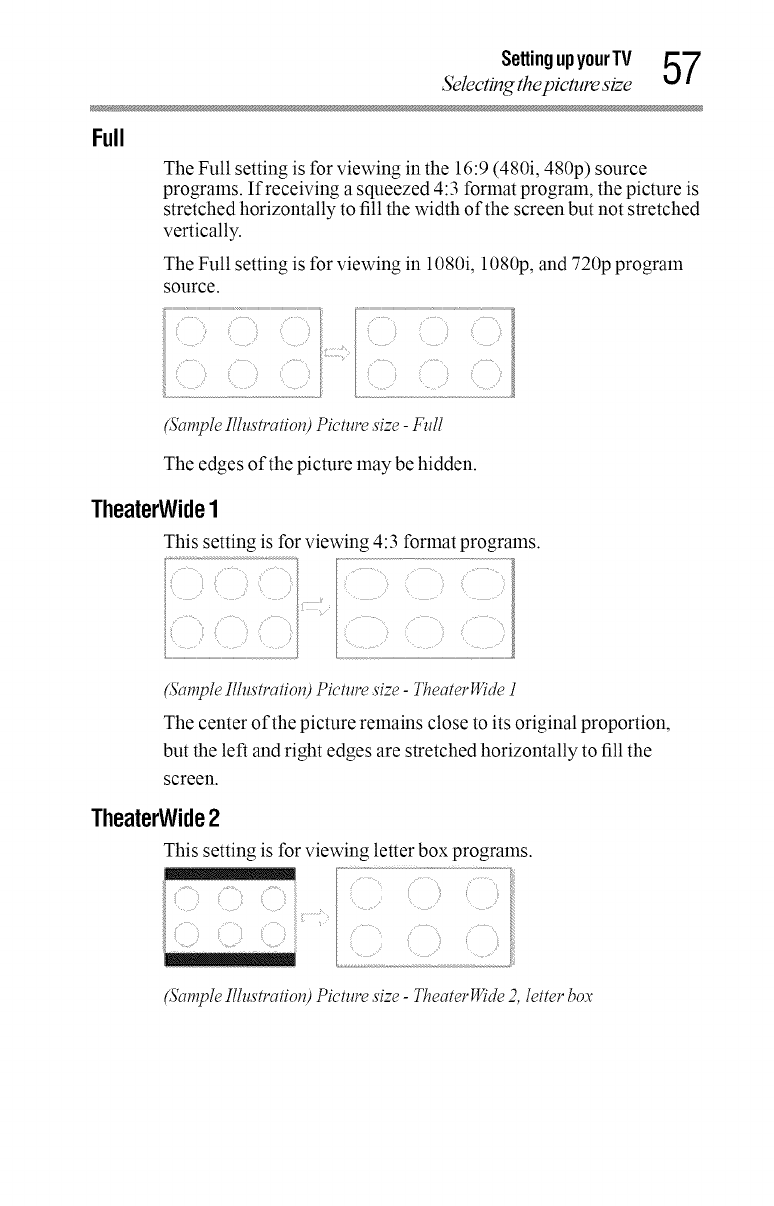 Setting up your TV
Selecting the picture size 57

Full

The Full setting is for viewing in the 16:9 (480i, 480p) source programs. If receiving a squeezed 4:3 format program, the picture is stretched horizontally to fill the width of the screen but not stretched vertically.

The Full setting is for viewing in 1080i, 1080p, and 720p program source.

(Sample Illustration) Picture size - Full

The edges of the picture may be hidden.

TheaterWide 1

This setting is for viewing 4:3 format programs.

(Sample Illustration) Picture size - TheaterWide 1

The center of the picture remains close to its original proportion, but the left and right edges are stretched horizontally to fill the screen.

TheaterWide 2

This setting is for viewing letter box programs.

(Sample Illustration) Picture size - TheaterWide 2, letter box